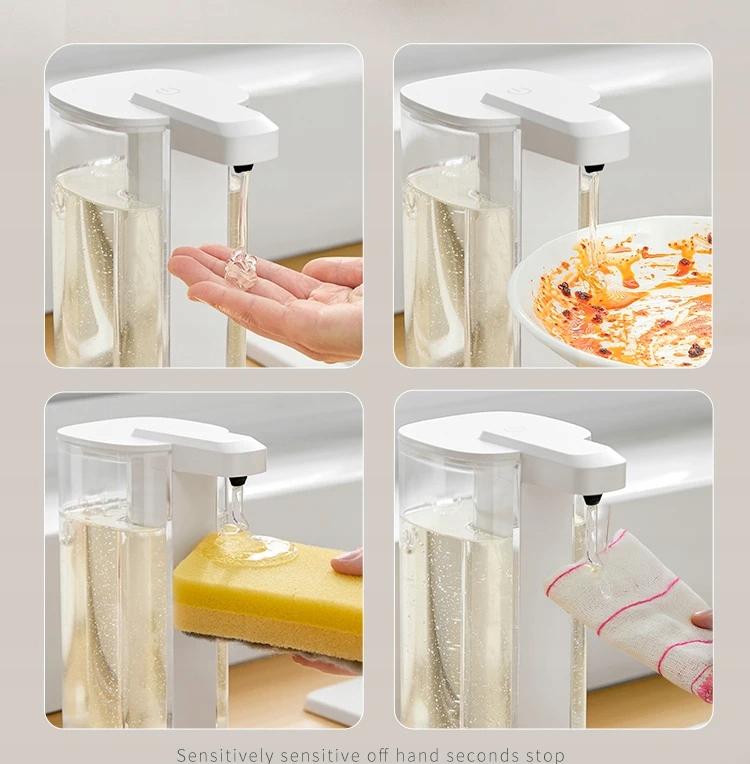 Sensitively sensitive off hand seconds stop