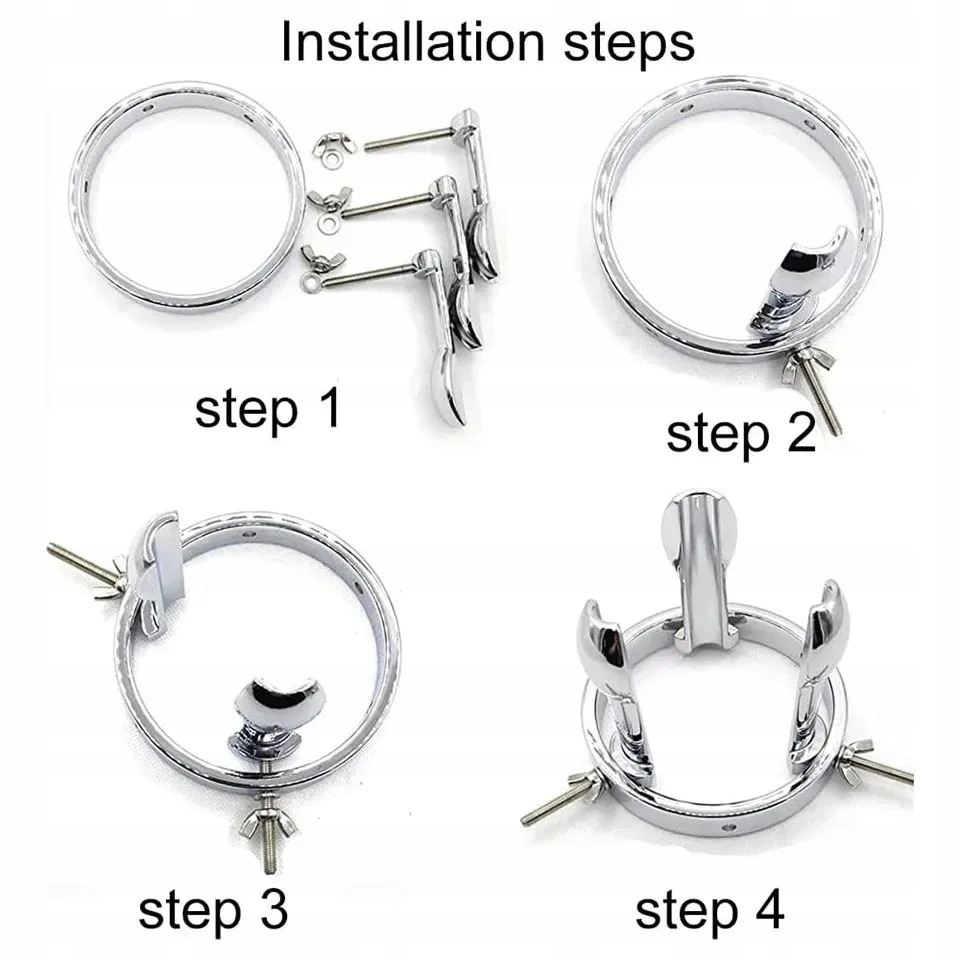 Installation steps

step 1

step 2

step 3

step 4