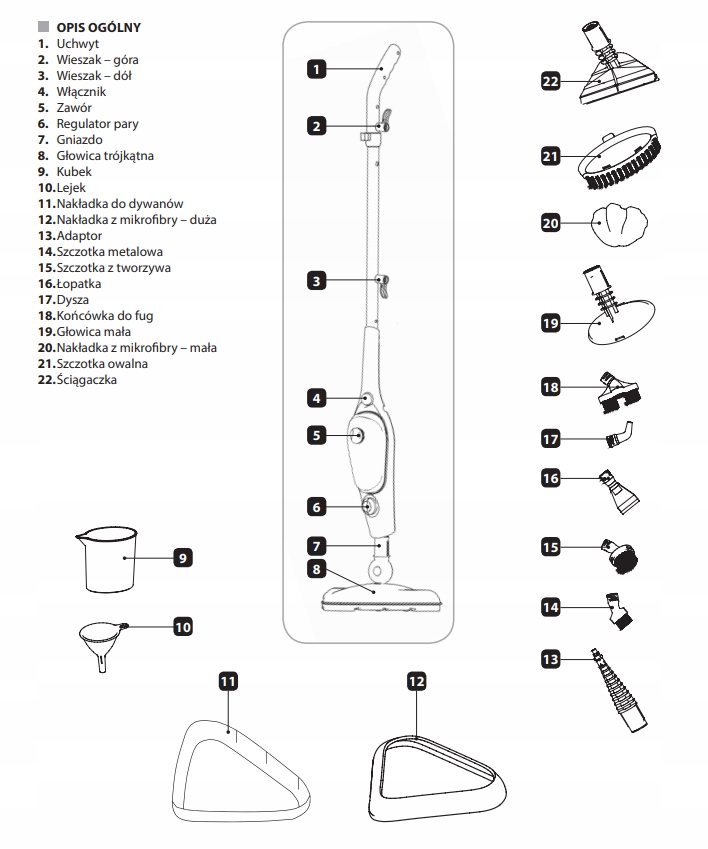 OPIS OGÓLNY
1. Uchwyt
2. Wieszak – góra
3. Wieszak – dół
4. Włącznik
5. Zawór
6. Regulator pary
7. Gniazdo
8. Głowica trójkątna
9. Kubek
10. Lejek
11. Nakładka do dywanów
12. Nakładka z mikrofibry – duża
13. Adaptor
14. Szczotka metalowa
15. Szczotka z tworzywa
16. Łopatka
17. Dysza
18. Końcówka do fug
19. Głowica mała
20. Nakładka z mikrofibry – mała
21. Szczotka owalna
22. Ściągaczka

1
2
3
4
5
6
7
8
9
10
11
12
22
21
20
19
18
17
16
15
14
13