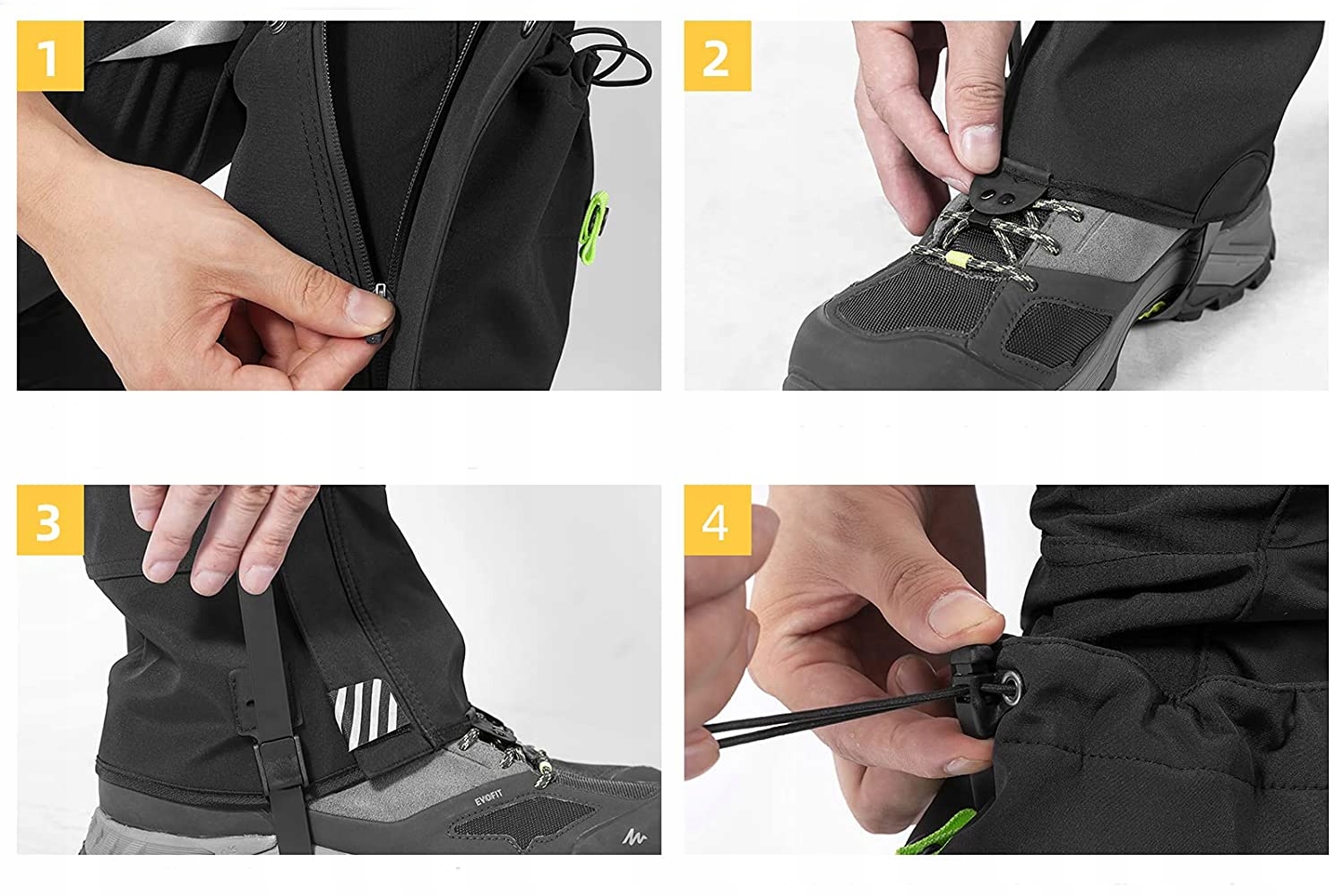 1

2

3

EVOFIT

4