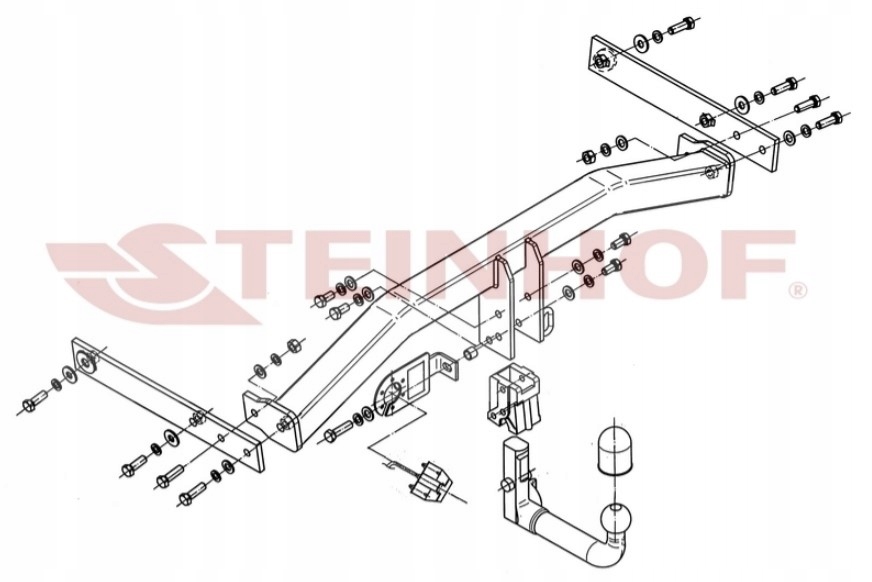 STEINHOF®