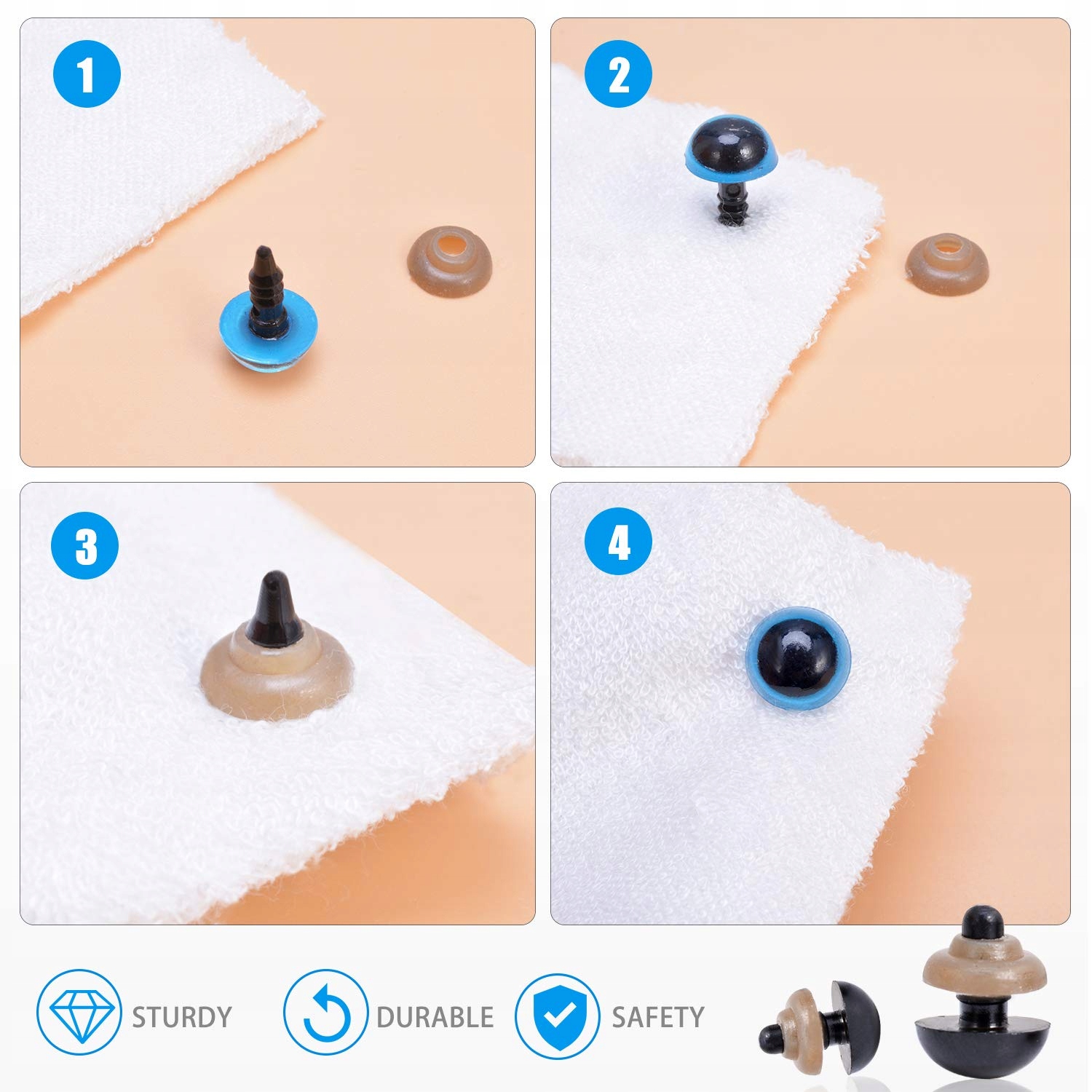 1

2

3

4

STURDY

DURABLE

SAFETY