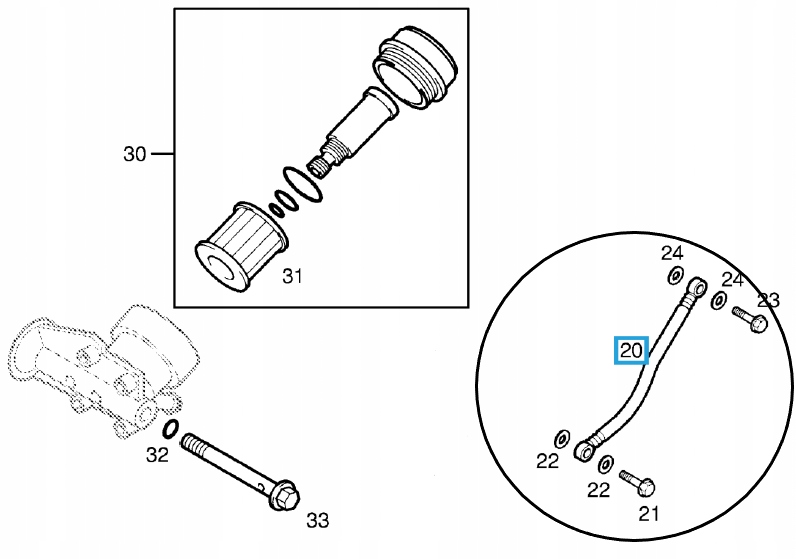 30
31
32
33
24
24
23
20
22
22
21