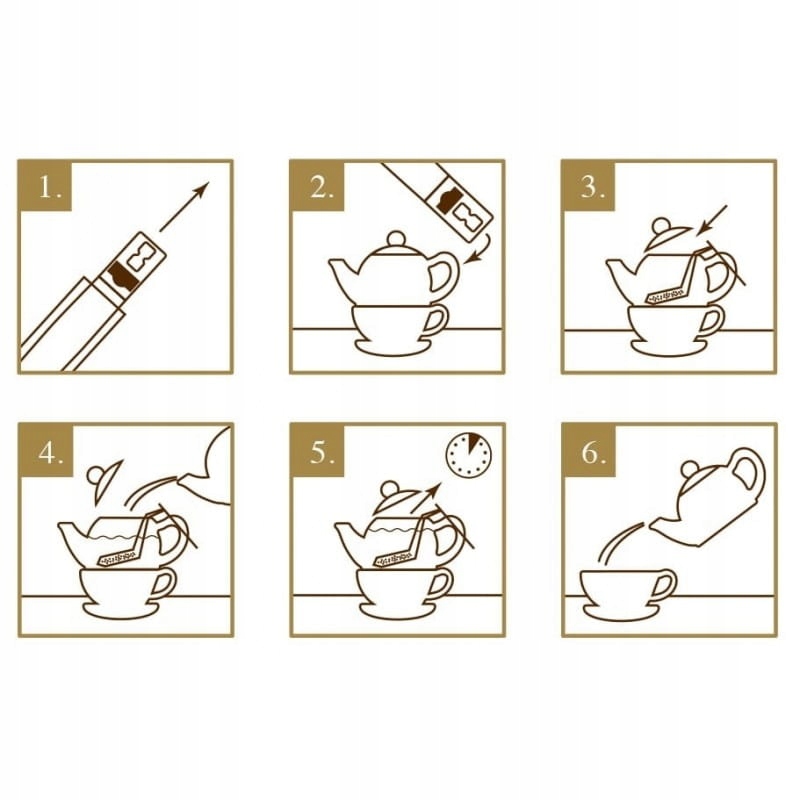 1.

2.

3.

4.

5.

6.