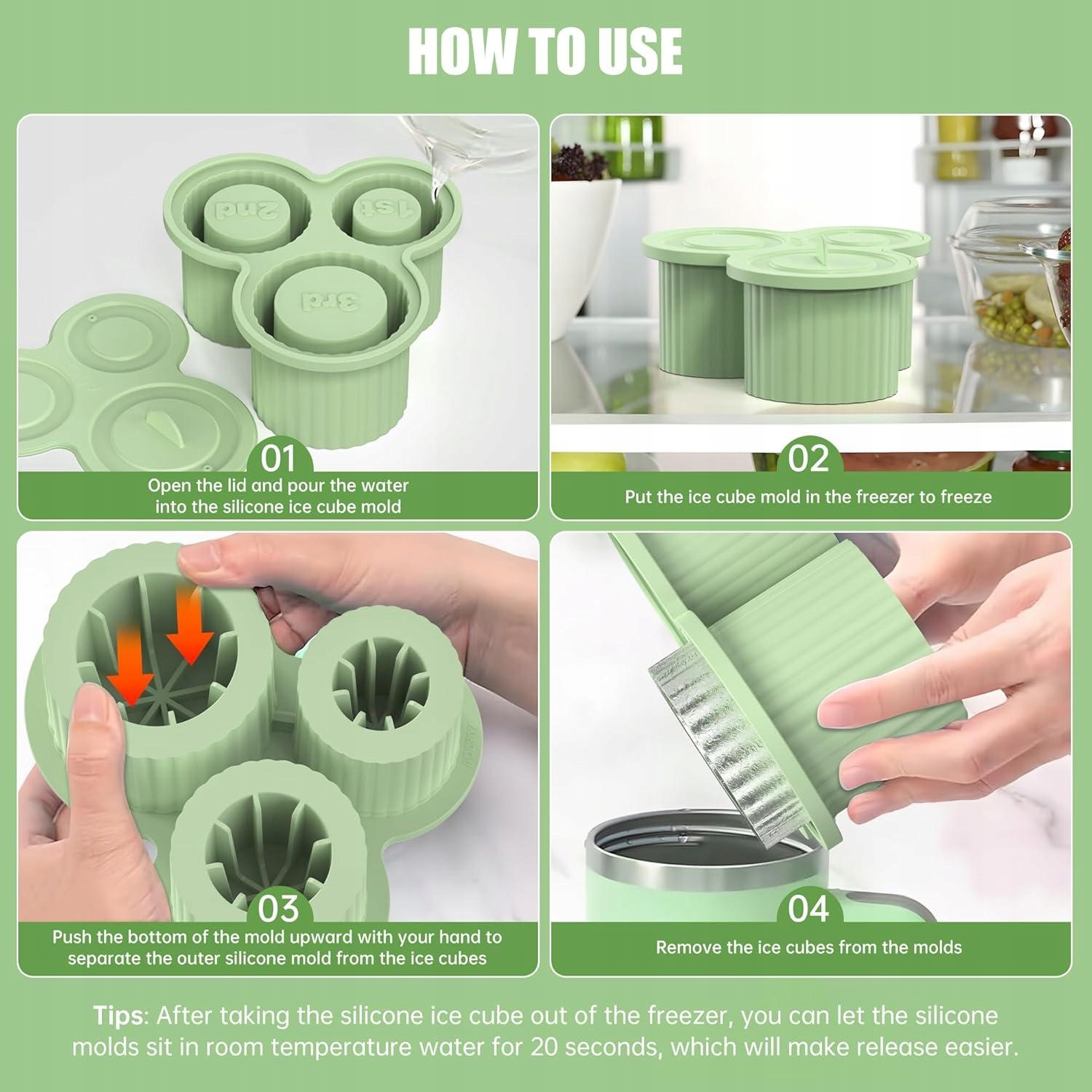 HOW TO USE

2nd 1st 3rd

01
Open the lid and pour the water into the silicone ice cube mold

02
Put the ice cube mold in the freezer to freeze

03
Push the bottom of the mold upward with your hand to separate the outer silicone mold from the ice cubes

04
Remove the ice cubes from the molds

Tips: After taking the silicone ice cube out of the freezer, you can let the silicone molds sit in room temperature water for 20 seconds, which will make release easier.