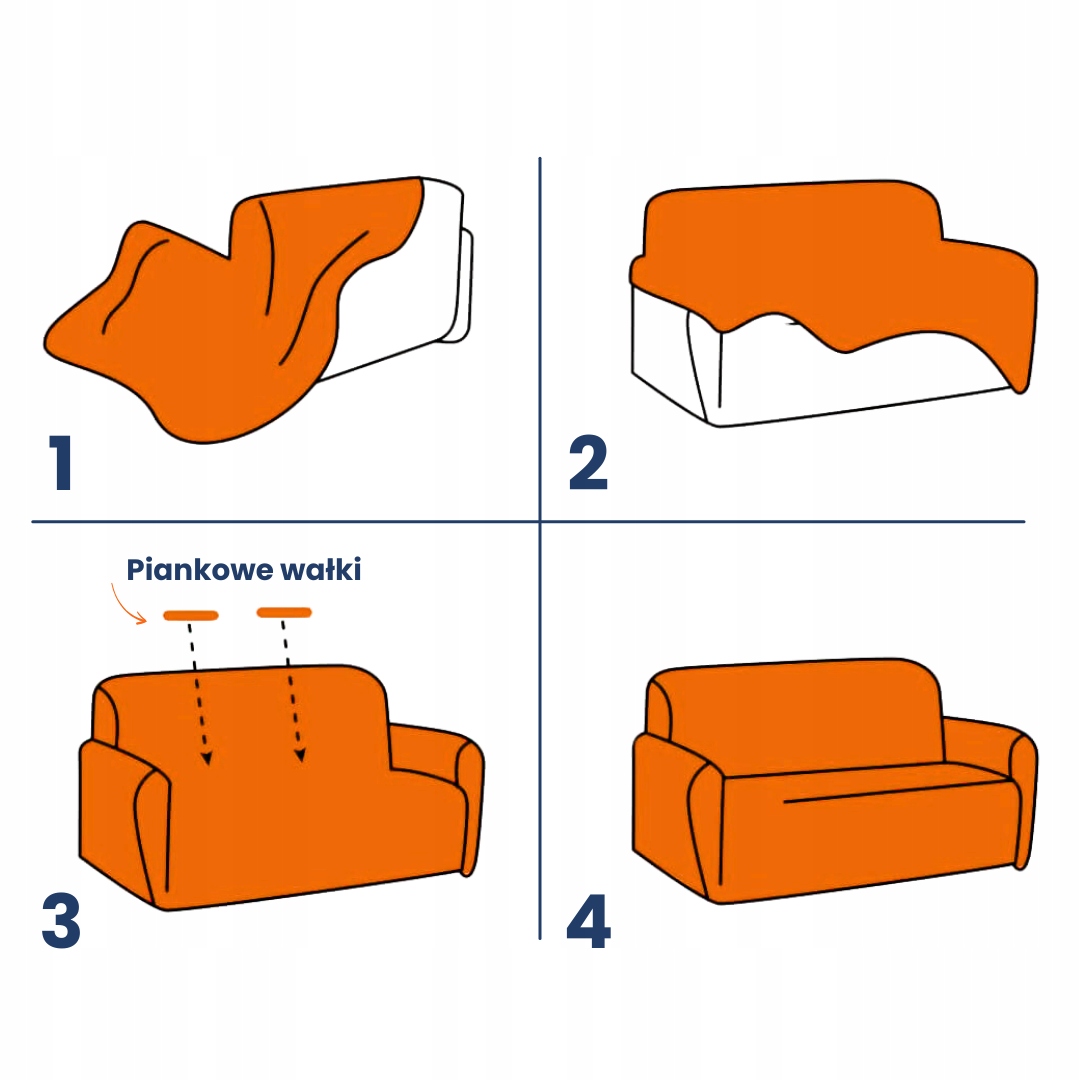 1

2

Piankowe wałki

3

4