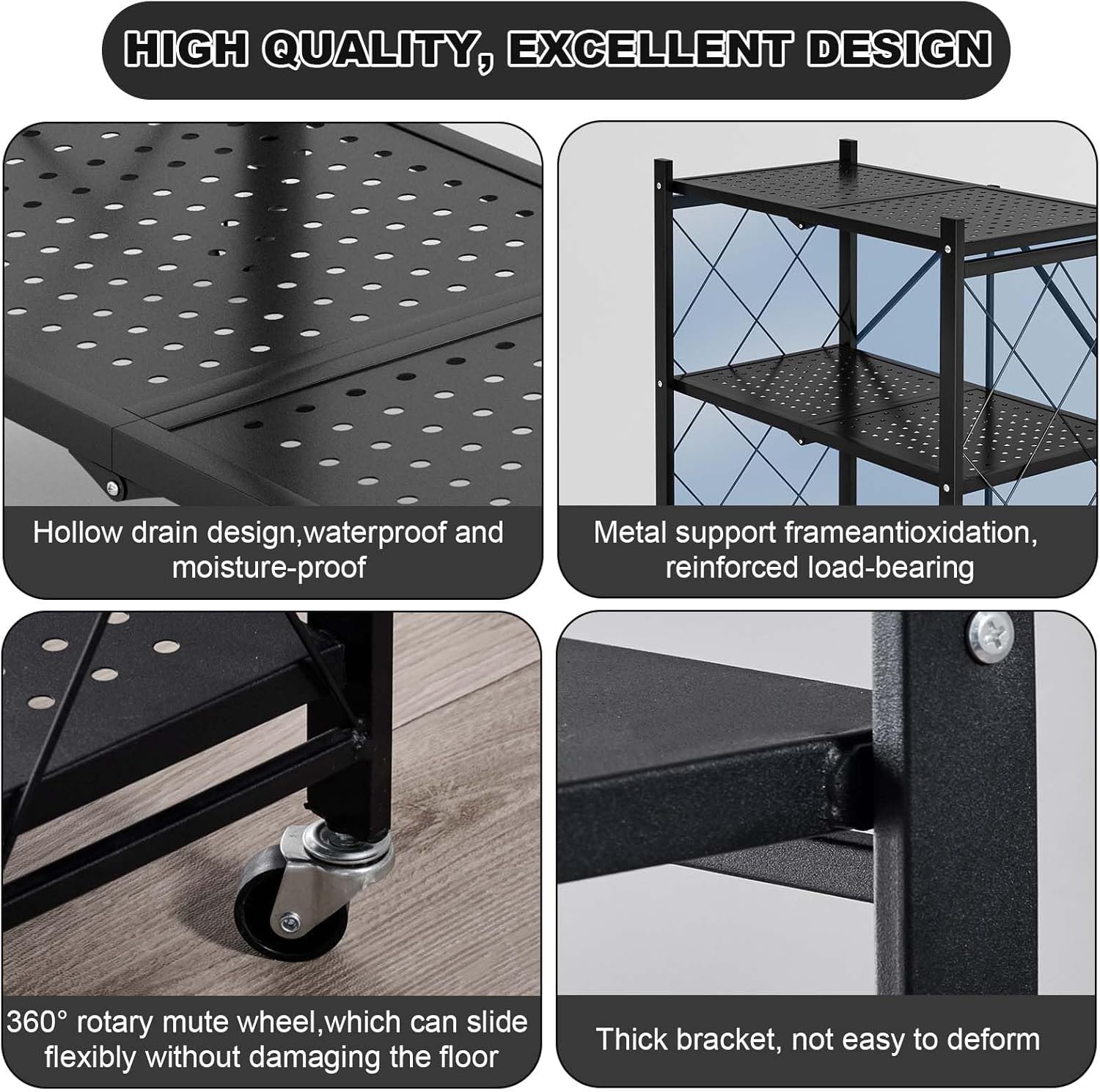 HIGH QUALITY, EXCELLENT DESIGN

Hollow drain design,waterproof and moisture-proof

Metal support frameantioxidation, reinforced load-bearing

360° rotary mute wheel,which can slide flexibly without damaging the floor

Thick bracket, not easy to deform