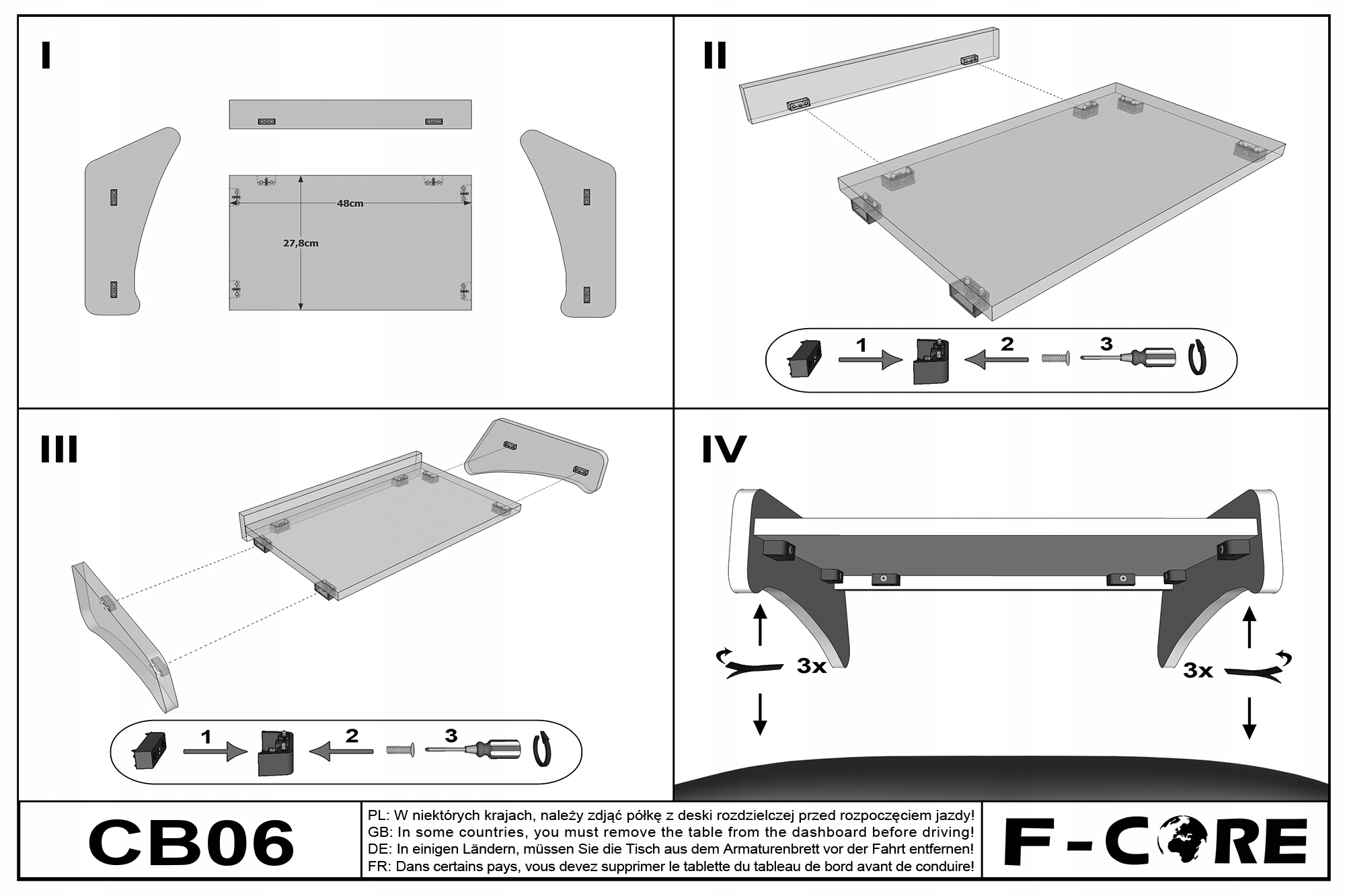 I

48cm

27,8cm

II

1

2

3

III

1

2

3

IV

3x

3x

CB06

PL: W niektórych krajach, należy zdjąć półkę z deski rozdzielczej przed rozpoczęciem jazdy!
GB: In some countries, you must remove the table from the dashboard before driving!
DE: In einigen Ländern, müssen Sie die Tisch aus dem Armaturenbrett vor der Fahrt entfernen!
FR: Dans certains pays, vous devez supprimer le tablette du tableau de bord avant de conduire!

F-CORE