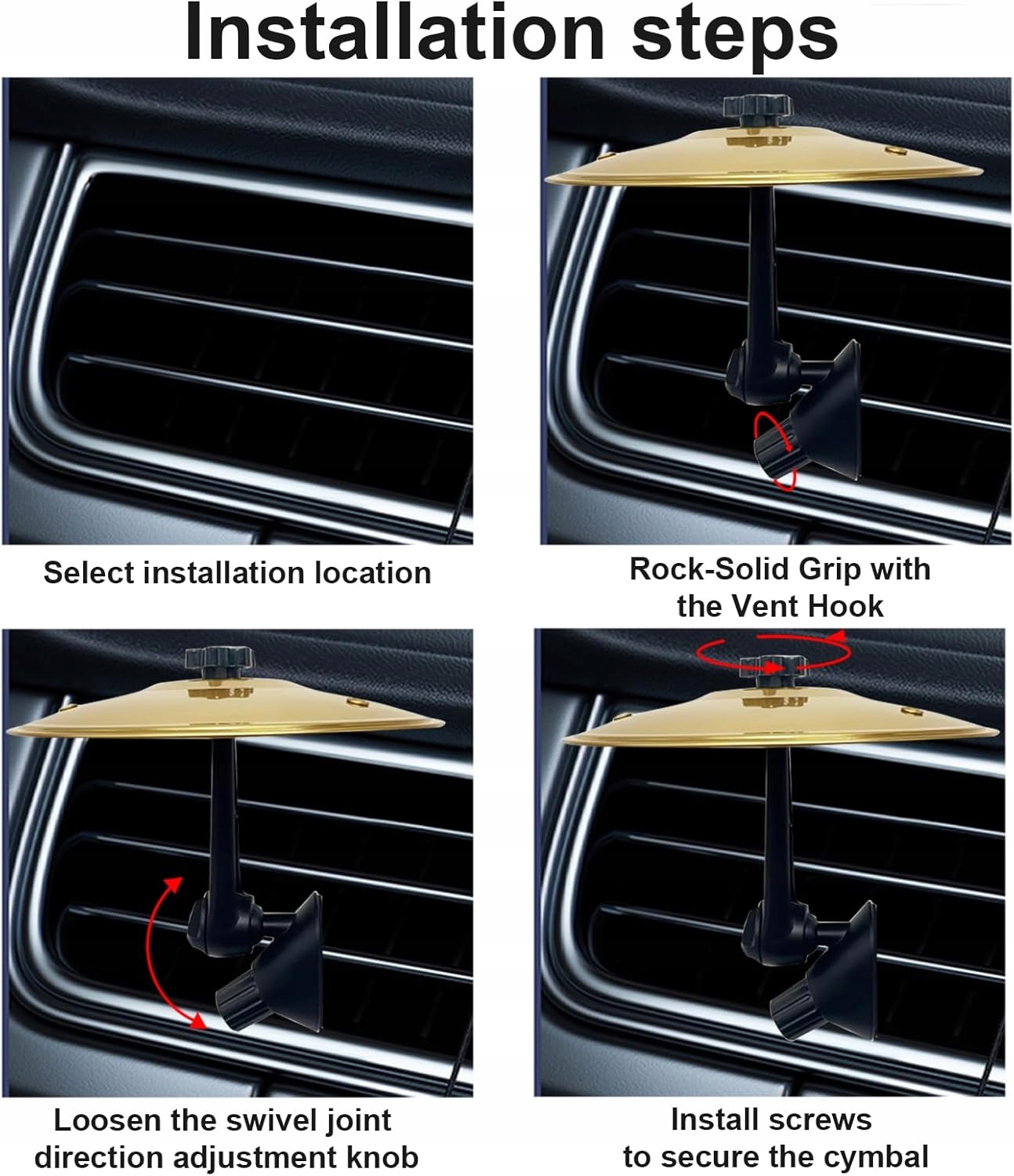 Installation steps

Select installation location

Rock-Solid Grip with the Vent Hook

Loosen the swivel joint direction adjustment knob

Install screws to secure the cymbal