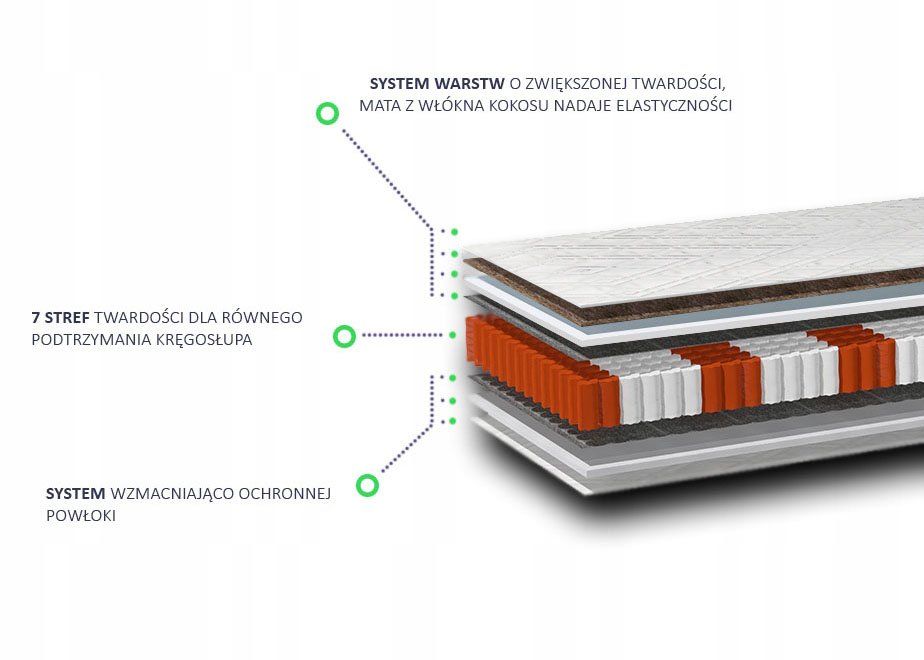 SYSTEM WARSTW O ZWIĘKSZONEJ TWARDOŚCI, MATA Z WŁÓKNA KOKOSU NADAJE ELASTYCZNOŚCI

7 STREF TWARDOŚCI DLA RÓWNEGO PODTRZYMANIA KRĘGOSŁUPA

SYSTEM WZMACNIAJĄCO OCHRONNEJ POWŁOKI