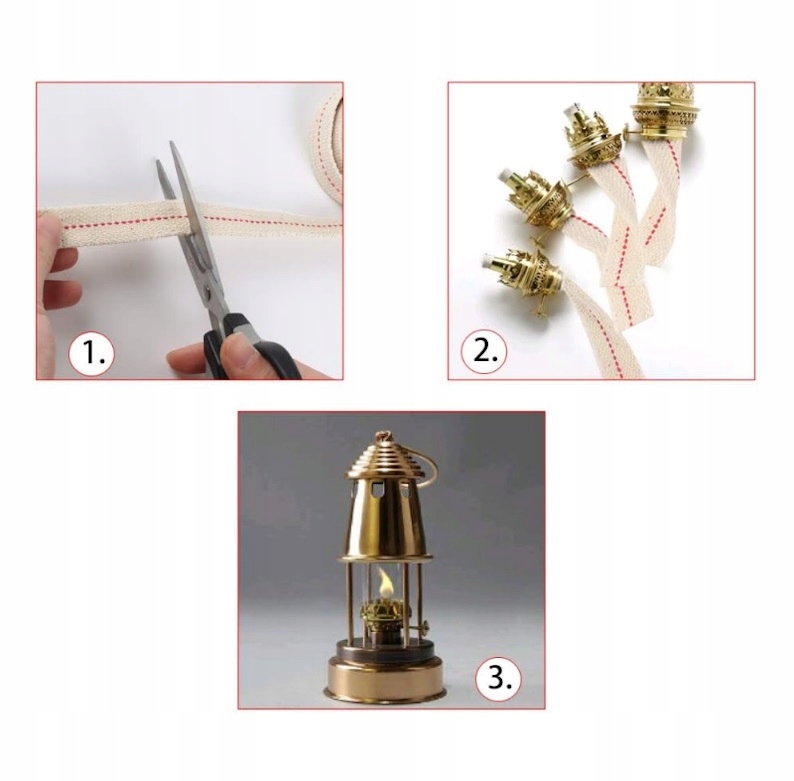 1.

2.

3.