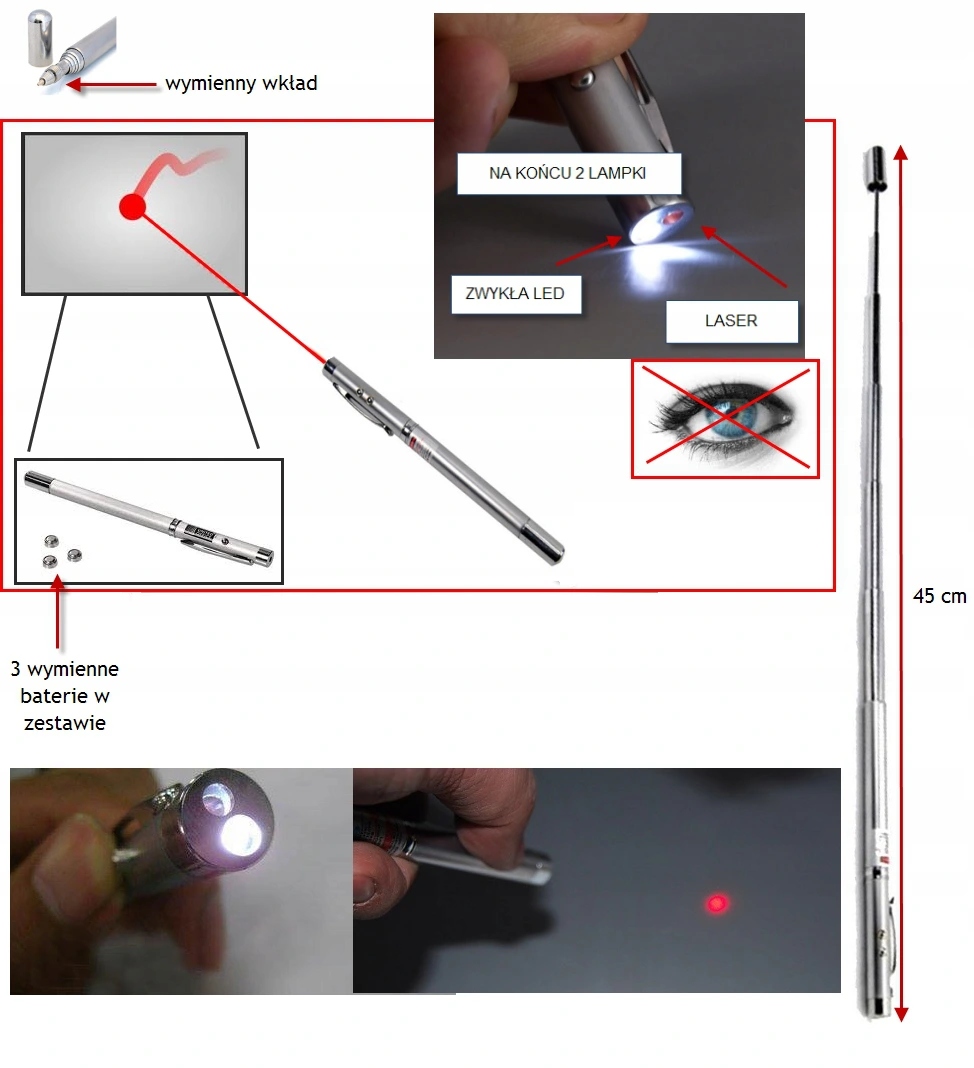 wymienny wkład

NA KOŃCU 2 LAMPKI

ZWYKŁA LED

LASER

3 wymienne baterie w zestawie

45 cm