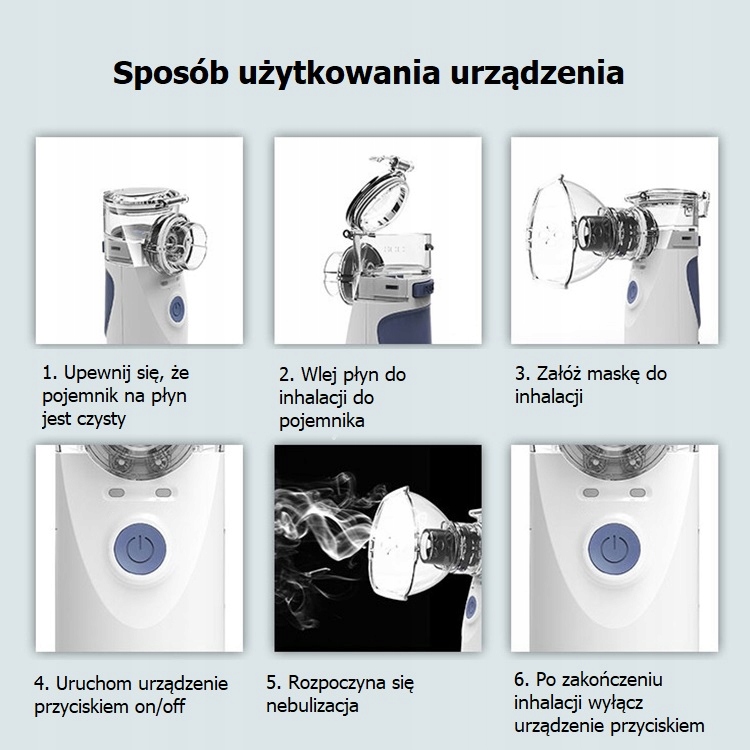 Sposób użytkowania urządzenia

1. Upewnij się, że pojemnik na płyn jest czysty

2. Wlej płyn do inhalacji do pojemnika

3. Załóż maskę do inhalacji

4. Uruchom urządzenie przyciskiem on/off

5. Rozpoczyna się nebulizacja

6. Po zakończeniu inhalacji wyłącz urządzenie przyciskiem