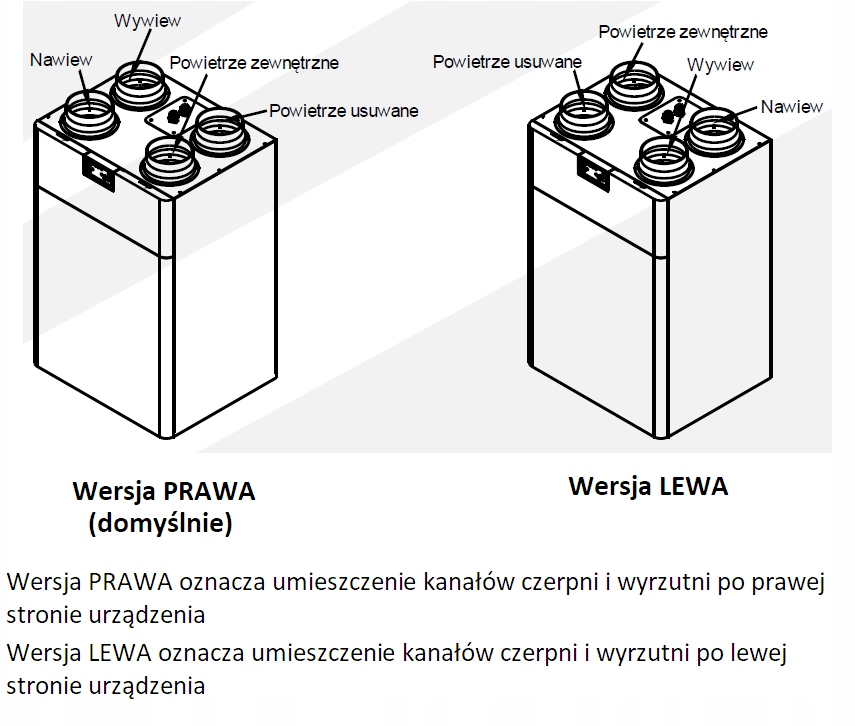 Wywiew
Nawiew
Powietrze zewnętrzne
Powietrze usuwane

Powietrze zewnętrzne
Powietrze usuwane
Wywiew
Nawiew

Wersja PRAWA (domyślnie)

Wersja LEWA

Wersja PRAWA oznacza umieszczenie kanałów czerpni i wyrzutni po prawej stronie urządzenia

Wersja LEWA oznacza umieszczenie kanałów czerpni i wyrzutni po lewej stronie urządzenia