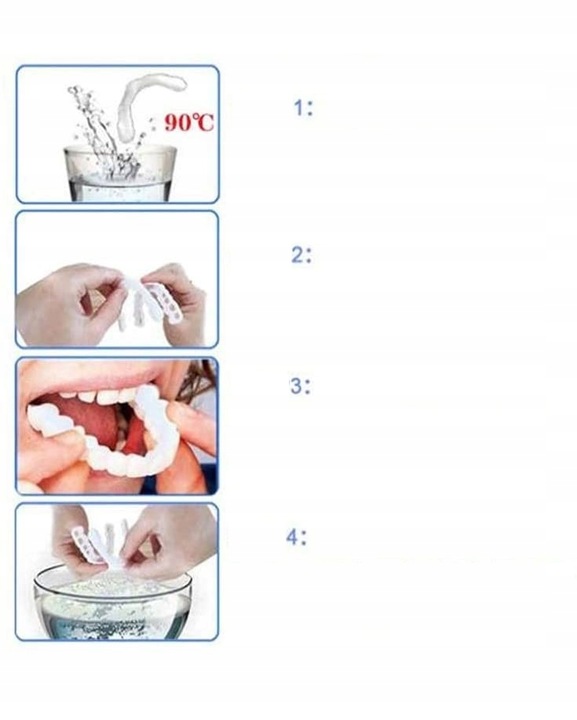 90℃

1:

2:

3:

4: