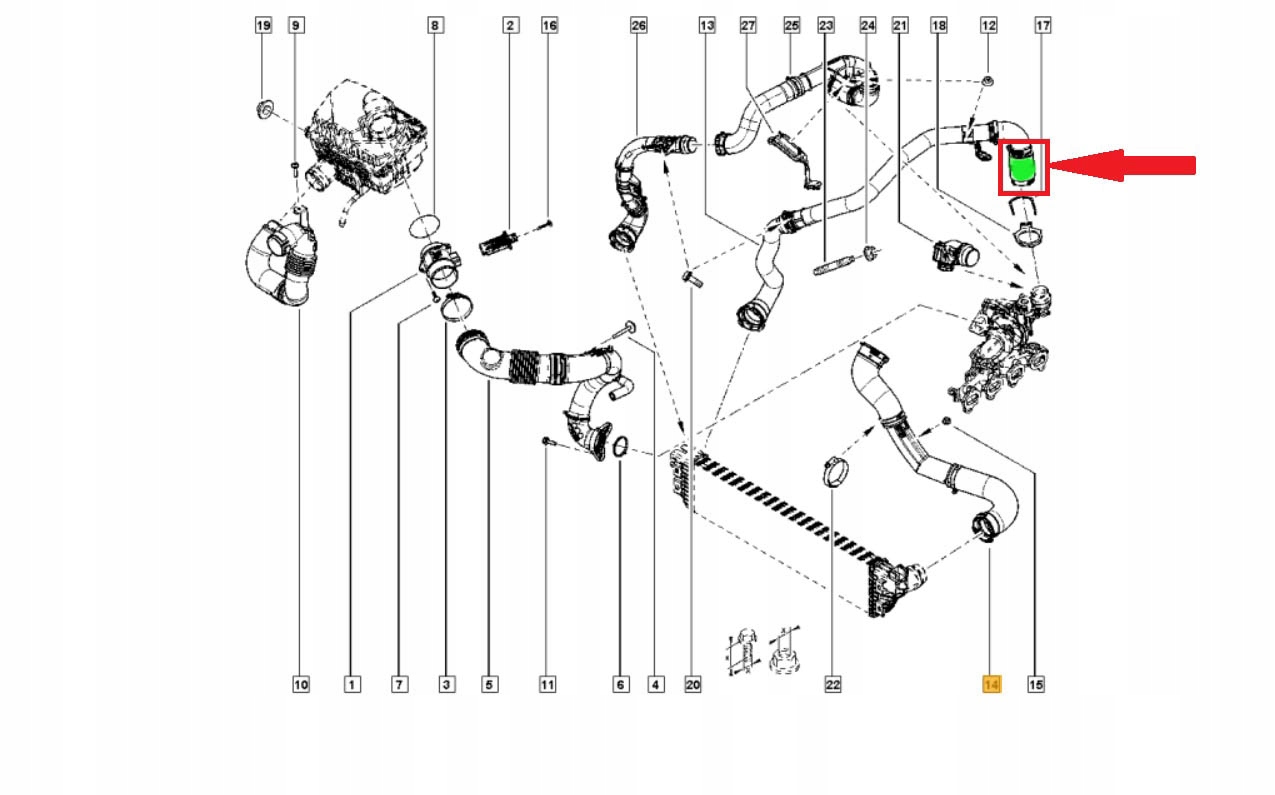 19 9 8 2 16 26 13 27 25 23 24 21 18 12 17

10 1 7 3 5 11 6 4 20 22 14 15