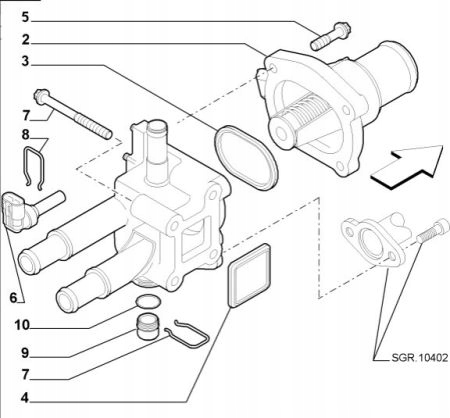 5
2
3
7
8
6
10
9
7
4
SGR.10402