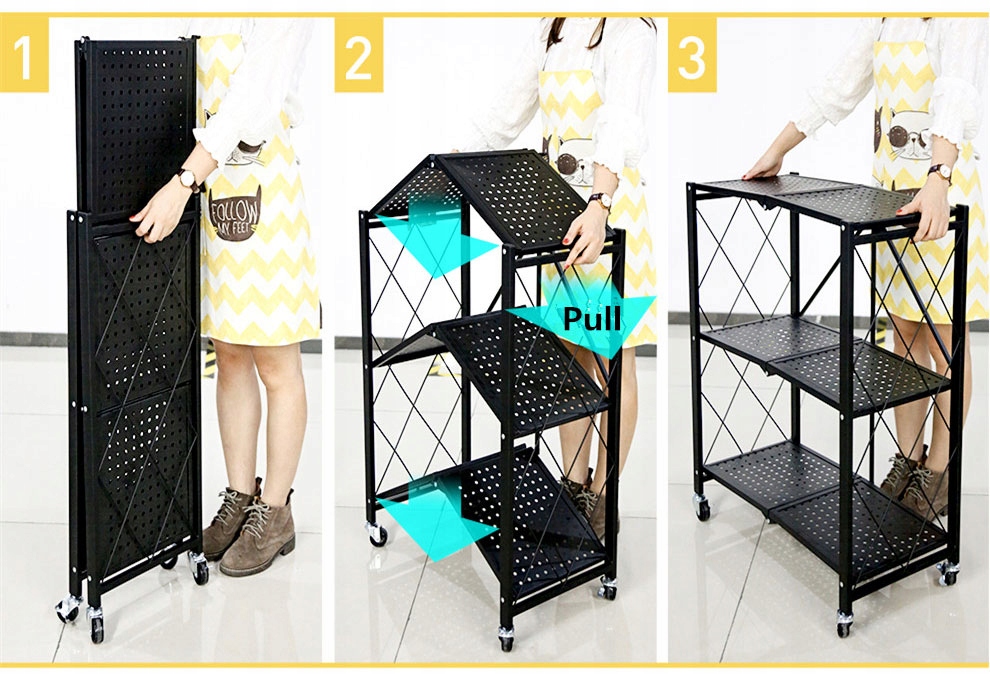 1

FOLLOW MY FEET

2

Pull

3