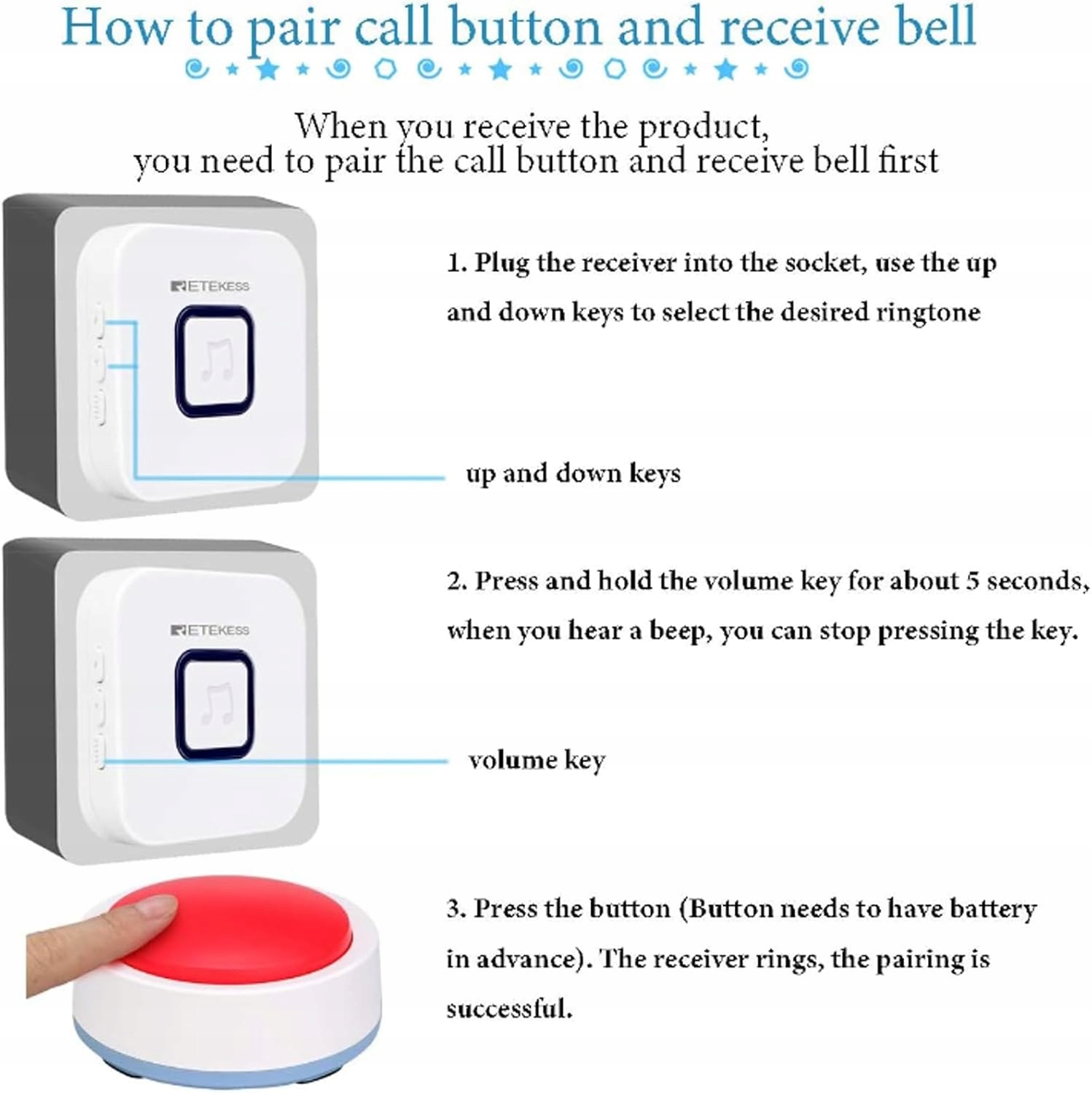 How to pair call button and receive bell

When you receive the product, you need to pair the call button and receive bell first

RETEKESS

1. Plug the receiver into the socket, use the up and down keys to select the desired ringtone

up and down keys

RETEKESS

2. Press and hold the volume key for about 5 seconds, when you hear a beep, you can stop pressing the key.

volume key

3. Press the button (Button needs to have battery in advance). The receiver rings, the pairing is successful.