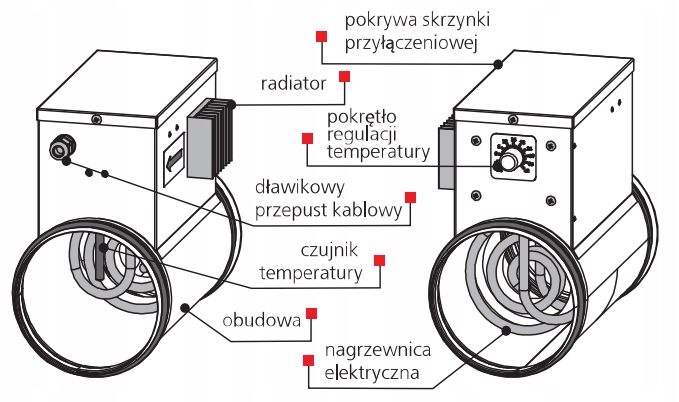 pokrywa skrzynki przyłączeniowej

radiator

pokrętło regulacji temperatury

dławikowy przepust kablowy

czujnik temperatury

obudowa

nagrzewnica elektryczna