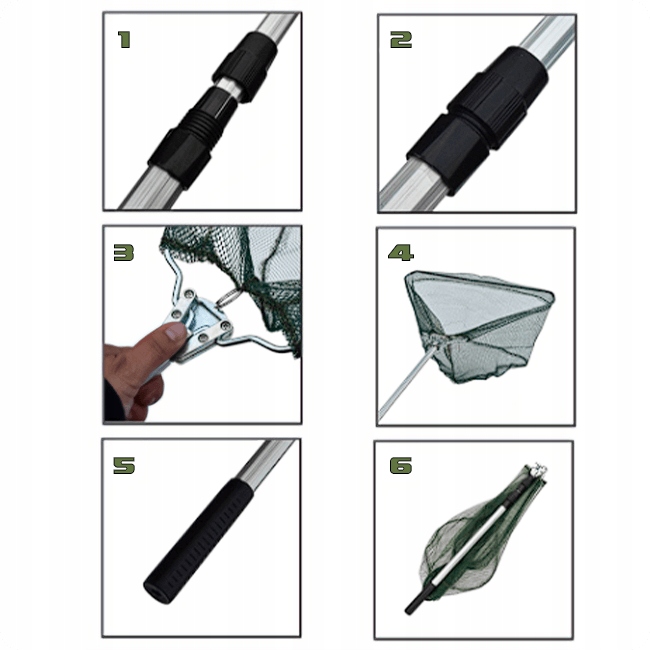 1

2

3

4

5

6