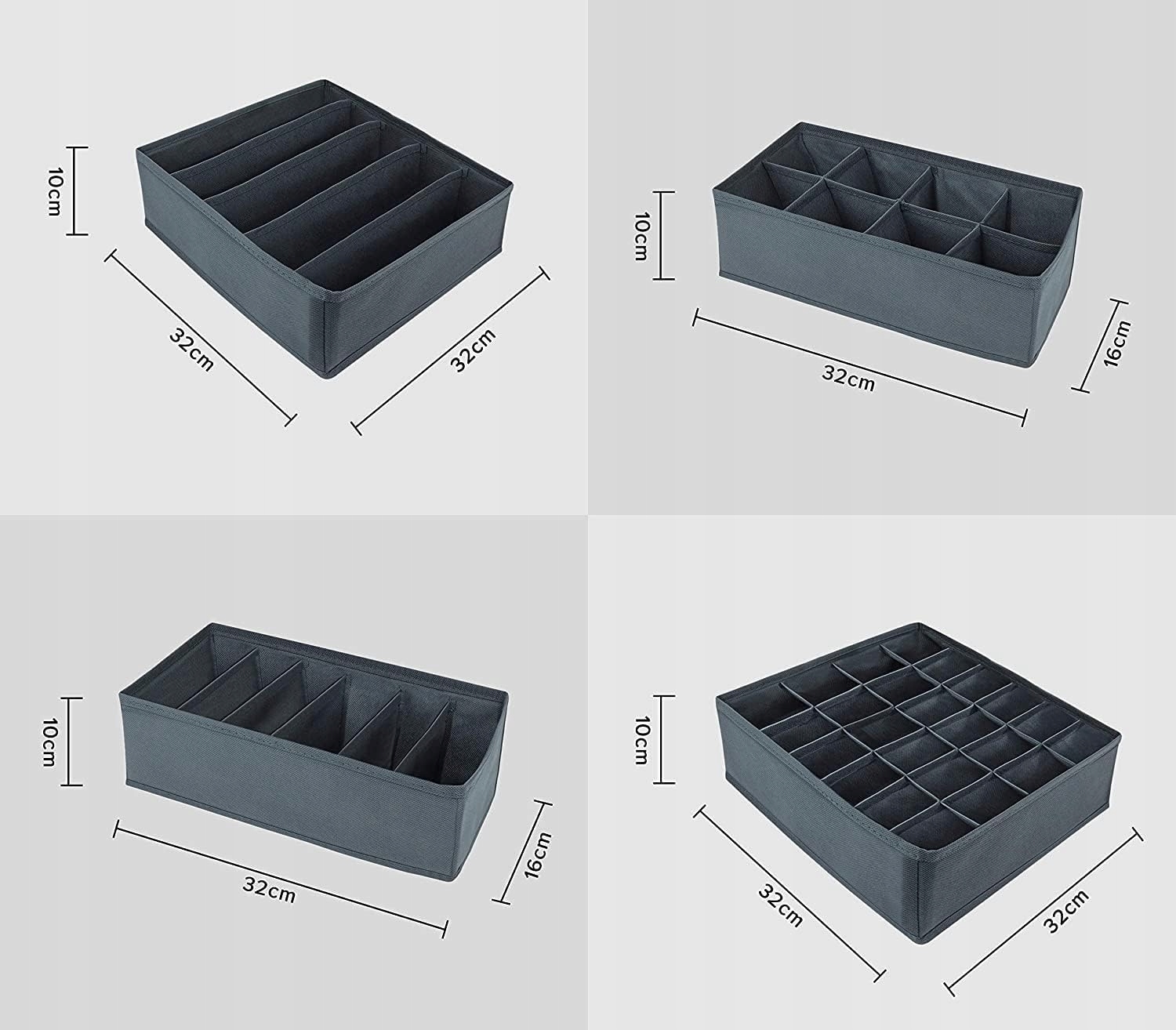 10cm
32cm
32cm

10cm
32cm
16cm

10cm
32cm
16cm

10cm
32cm
32cm