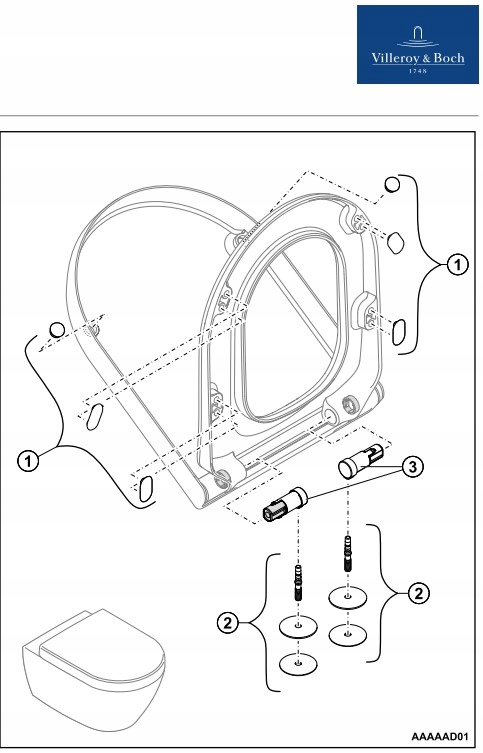 Villeroy & Boch
1748

1

1

3

2

2

AAAAAD01