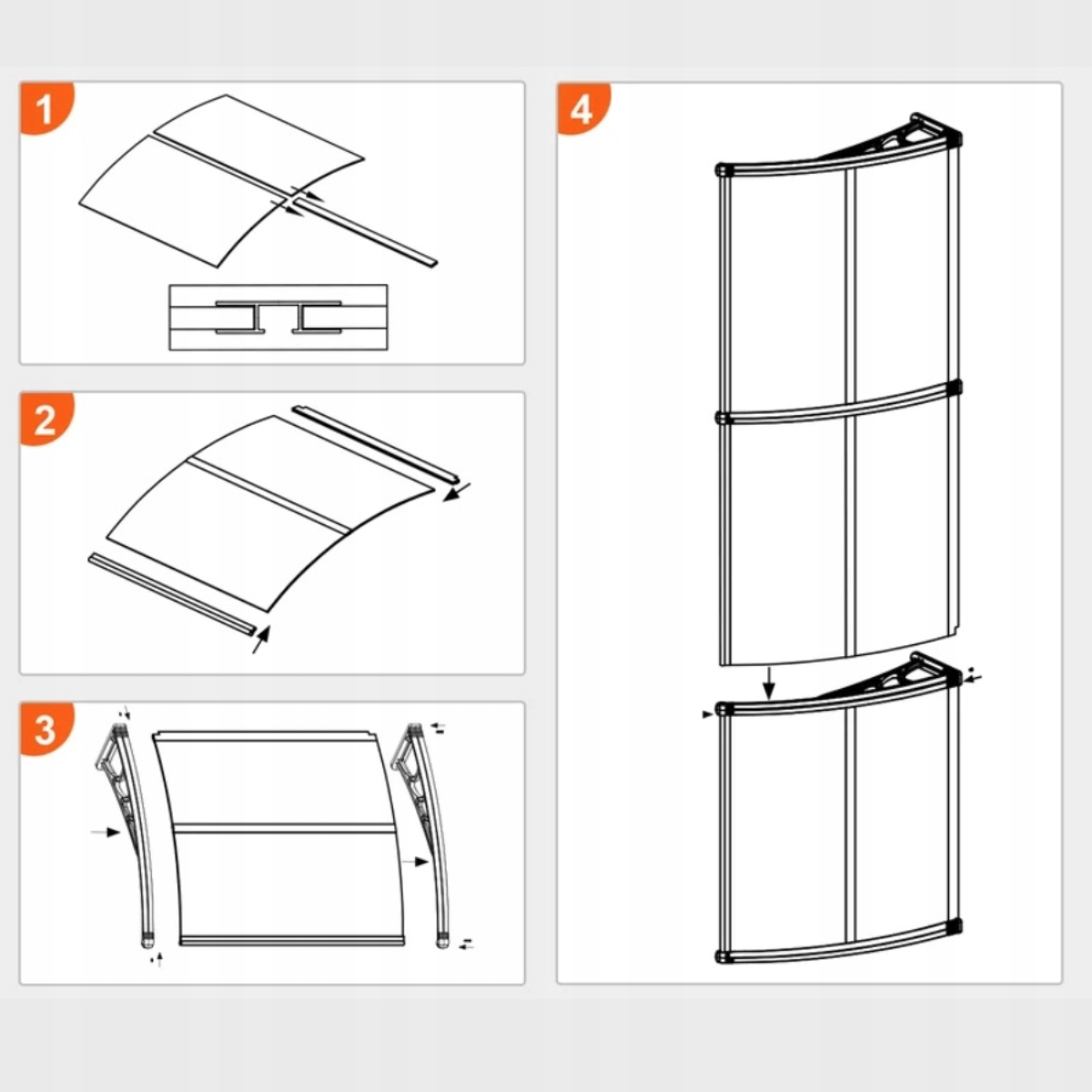 1

2

3

4