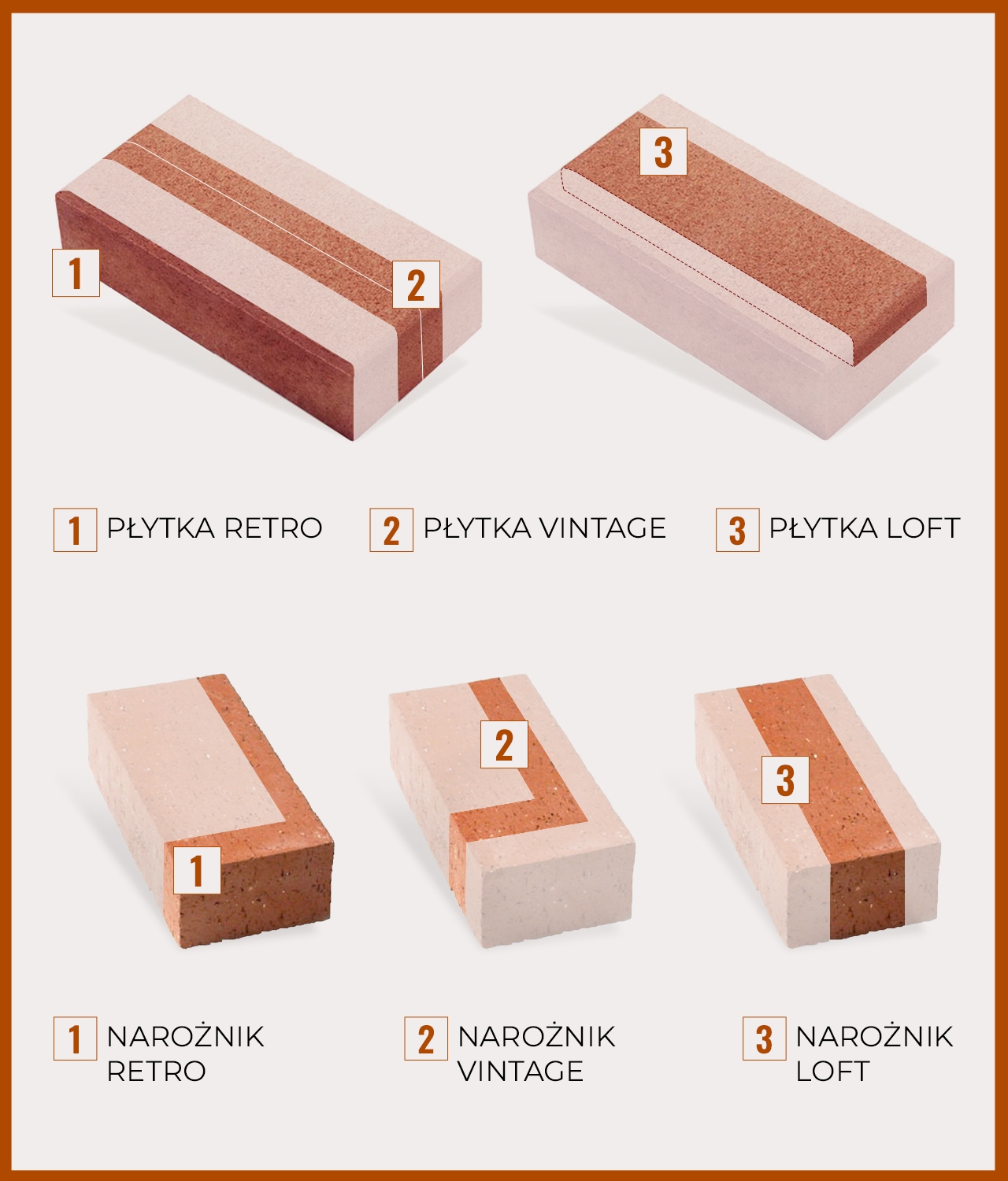 1

2

3

1 PŁYTKA RETRO

2 PŁYTKA VINTAGE

3 PŁYTKA LOFT

1

2

3

1 NAROŻNIK RETRO

2 NAROŻNIK VINTAGE

3 NAROŻNIK LOFT