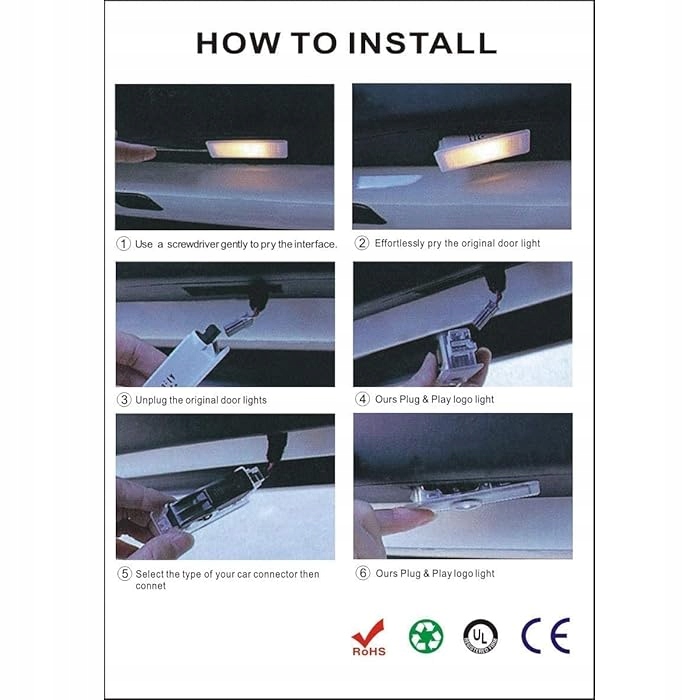 HOW TO INSTALL

① Use a screwdriver gently to pry the interface.

② Effortlessly pry the original door light

③ Unplug the original door lights

④ Ours Plug & Play logo light

⑤ Select the type of your car connector then connet

⑥ Ours Plug & Play logo light

RoHS

UL

REGISTERED FIRM

CE