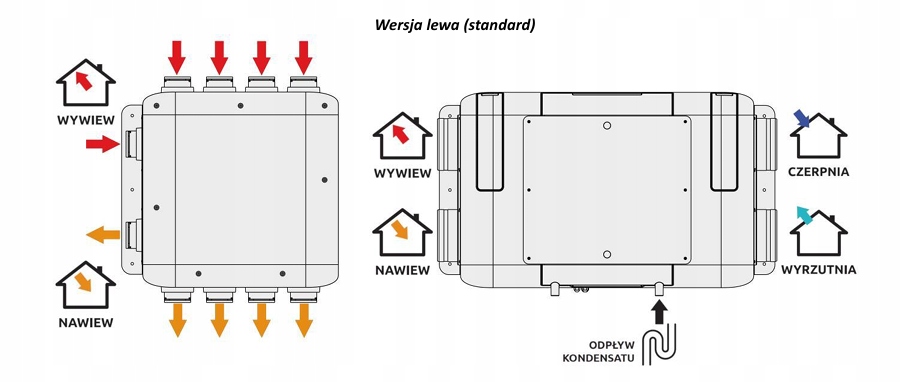 Wersja lewa (standard)

WYWIEW

NAWIEW

WYWIEW

NAWIEW

CZERPNIA

WYRZUTNIA

ODPŁYW KONDENSATU