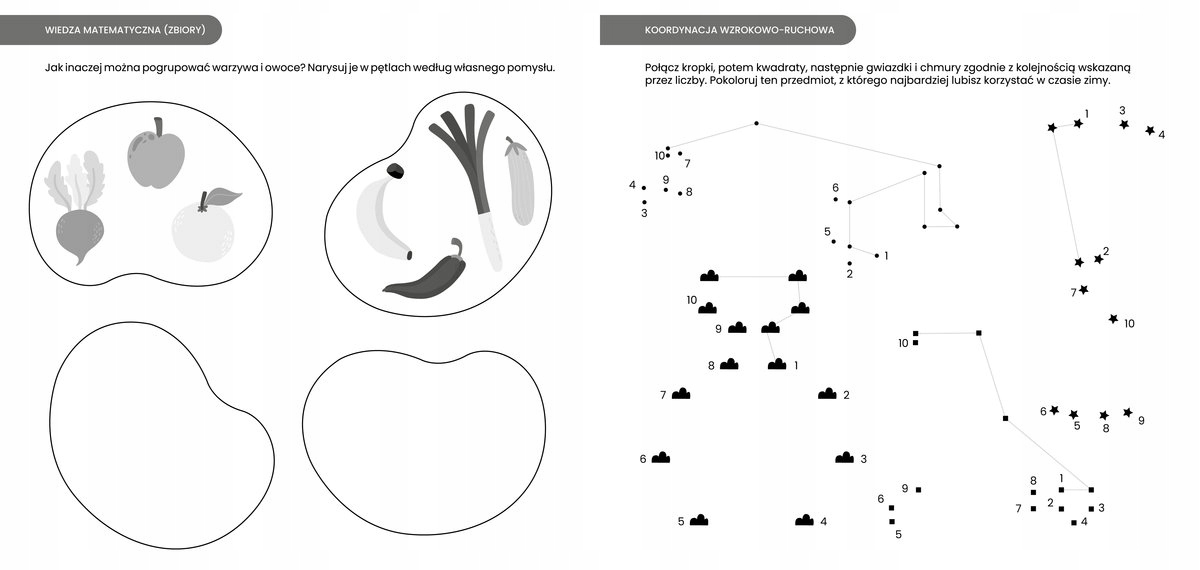 WIEDZA MATEMATYCZNA (ZBIORY)

Jak inaczej można pogrupować warzywa i owoce? Narysuj je w pętlach według własnego pomysłu.

KOORDYNACJA WZROKOWO-RUCHOWA

Połącz kropki, potem kwadraty, następnie gwiazdki i chmury zgodnie z kolejnością wskazaną przez liczby. Pokoloruj ten przedmiot, z którego najbardziej lubisz korzystać w czasie zimy.

10 7 4 9 8 3 6 5 1 2

1 3 4 2 7 10 6 5 8 9

10 9 8 1 7 2 6 3 5 4

10 9 6 5 8 1 7 2 3 4