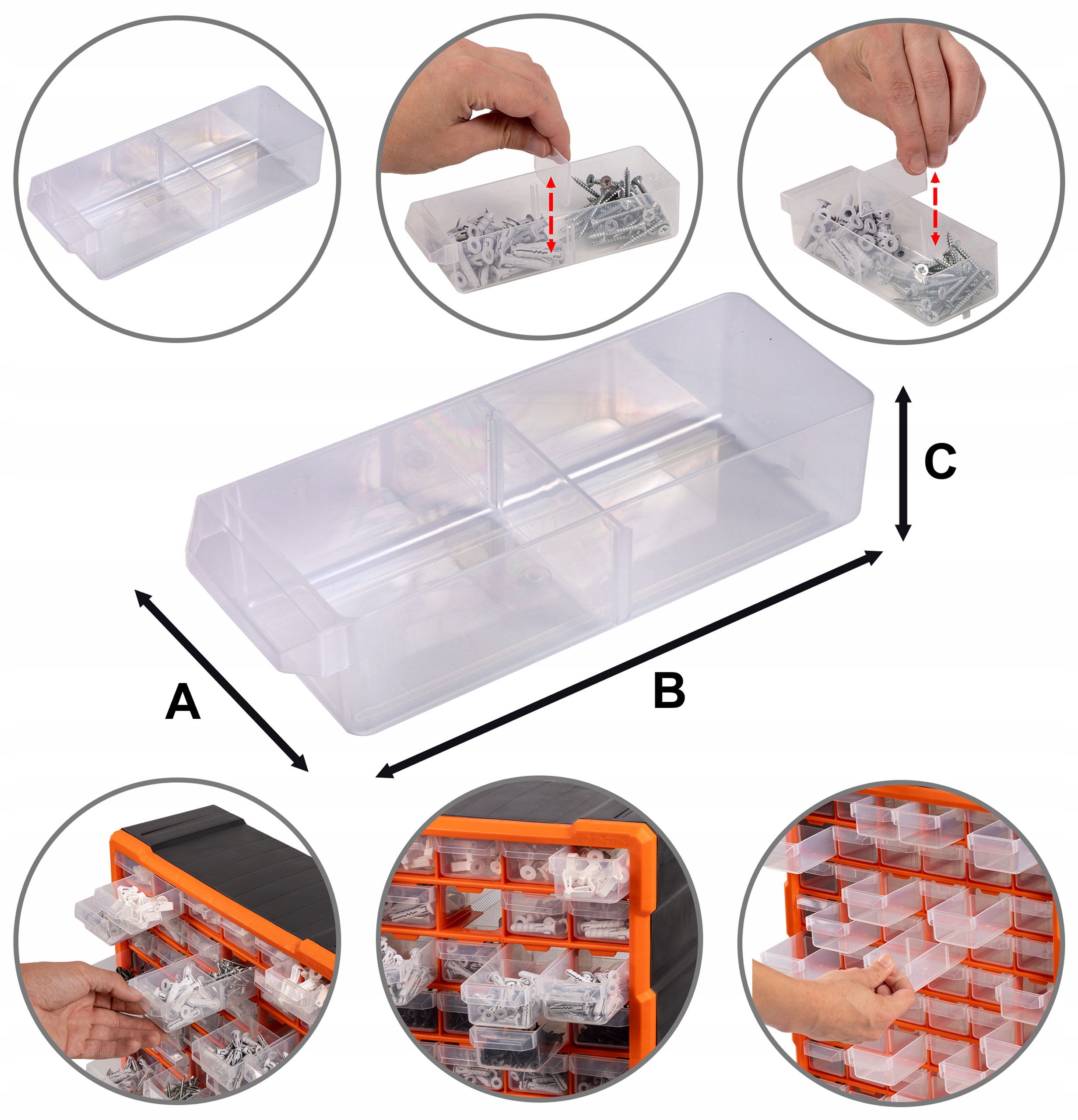 C

A

B

TACTIX