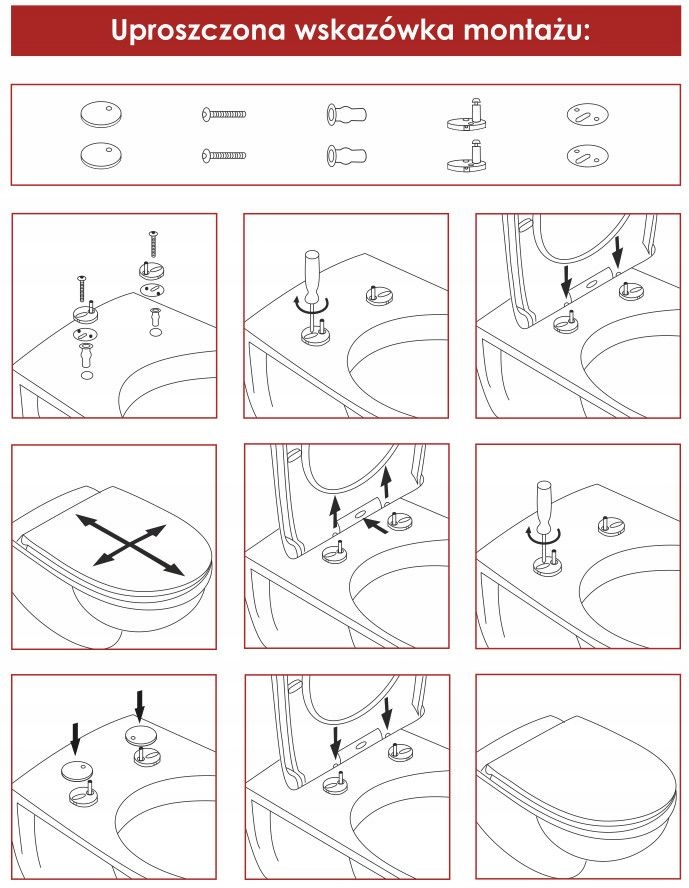 Uproszczona wskazówka montażu: