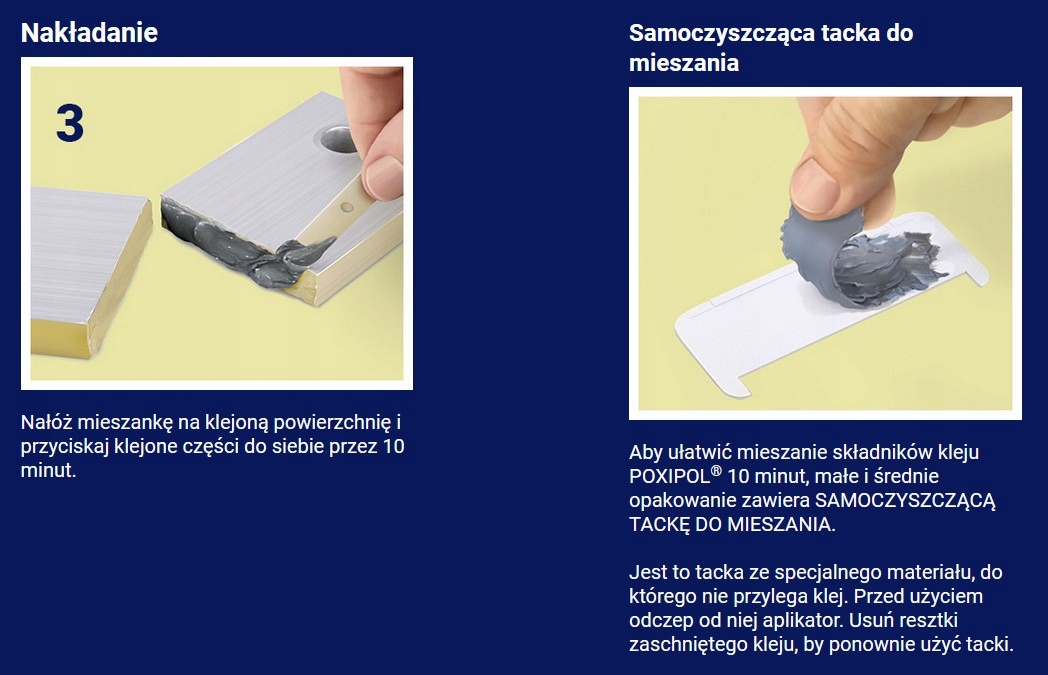 Nakładanie

3

Nałóż mieszankę na klejoną powierzchnię i przyciskaj klejone części do siebie przez 10 minut.

Samoczyszcząca tacka do mieszania

Aby ułatwić mieszanie składników kleju POXIPOL® 10 minut, małe i średnie opakowanie zawiera SAMOCZYSZCZĄCĄ TACKĘ DO MIESZANIA.

Jest to tacka ze specjalnego materiału, do którego nie przylega klej. Przed użyciem odczep od niej aplikator. Usuń resztki zaschniętego kleju, by ponownie użyć tacki.