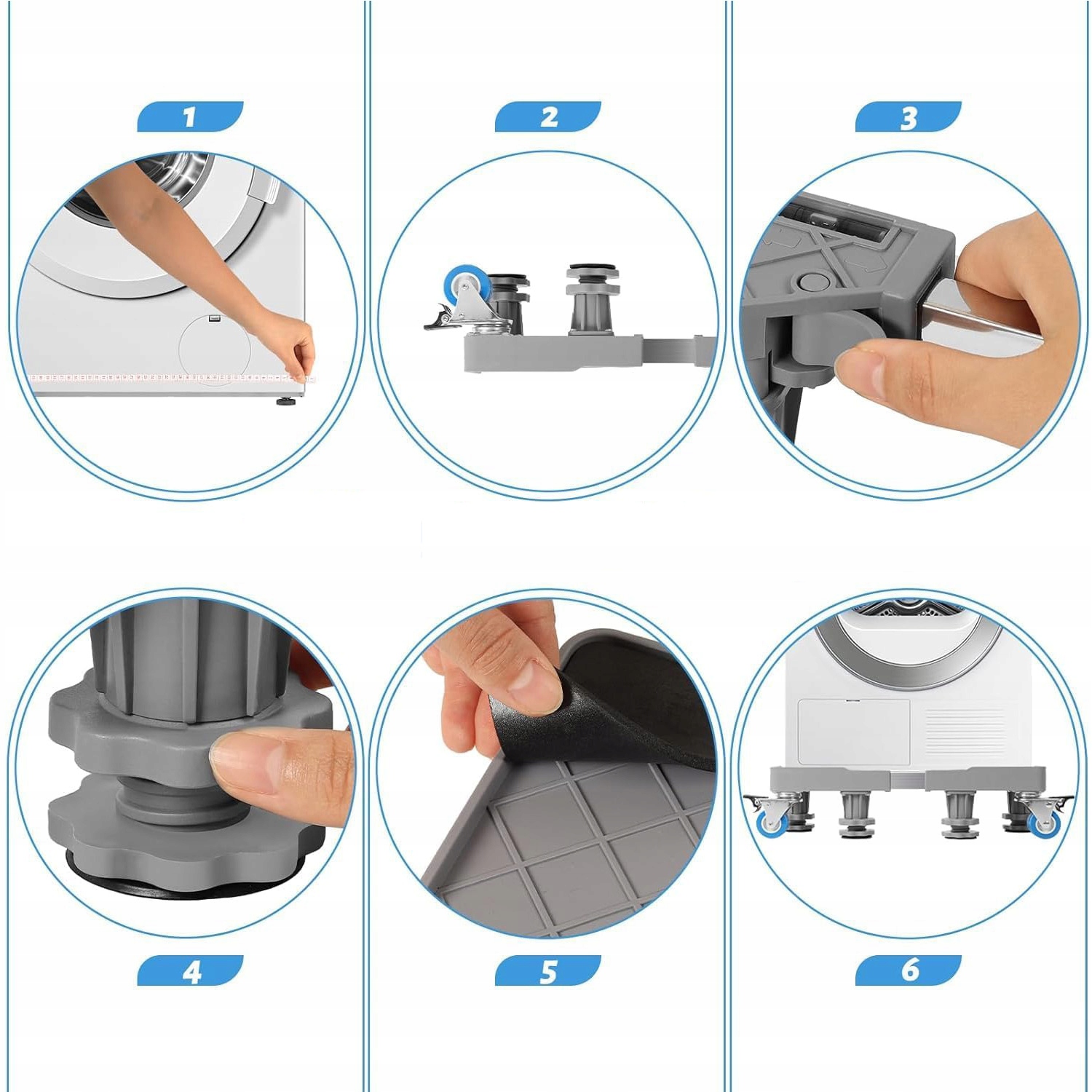 1

2

3

4

5

6