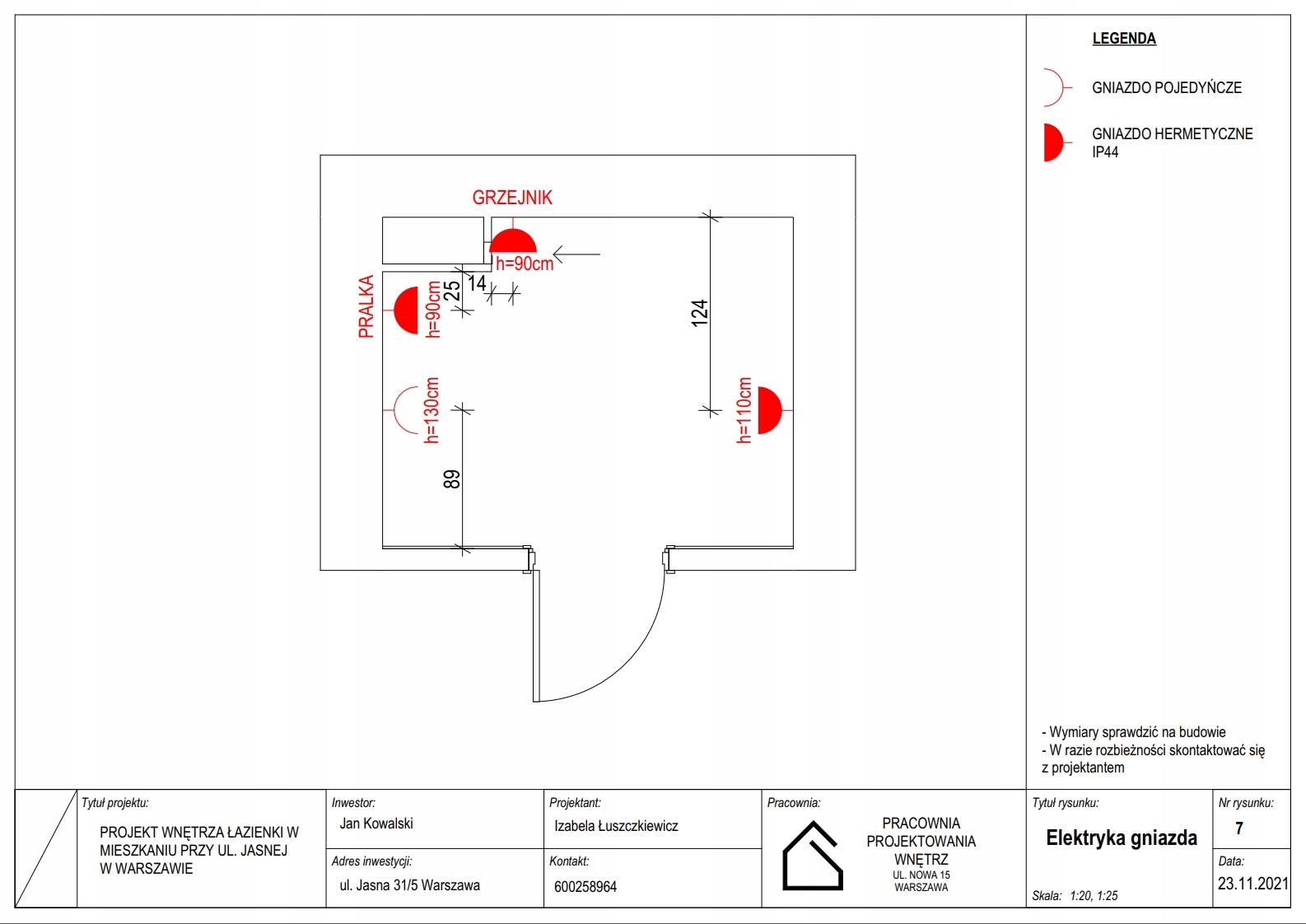 LEGENDA

GNIAZDO POJEDYŃCZE

GNIAZDO HERMETYCZNE IP44

GRZEJNIK

h=90cm

PRALKA

h=90cm

25

14

124

h=130cm

h=110cm

89

- Wymiary sprawdzić na budowie
- W razie rozbieżności skontaktować się z projektantem

Tytuł projektu:
PROJEKT WNĘTRZA ŁAZIENKI W MIESZKANIU PRZY UL. JASNEJ W WARSZAWIE

Inwestor:
Jan Kowalski

Adres inwestycji:
ul. Jasna 31/5 Warszawa

Projektant:
Izabela Łuszczkiewicz

Kontakt:
600258964

Pracownia:
PRACOWNIA PROJEKTOWANIA WNĘTRZ
UL. NOWA 15
WARSZAWA

Tytuł rysunku:
Elektryka gniazda

Skala: 1:20, 1:25

Nr rysunku:
7

Data:
23.11.2021