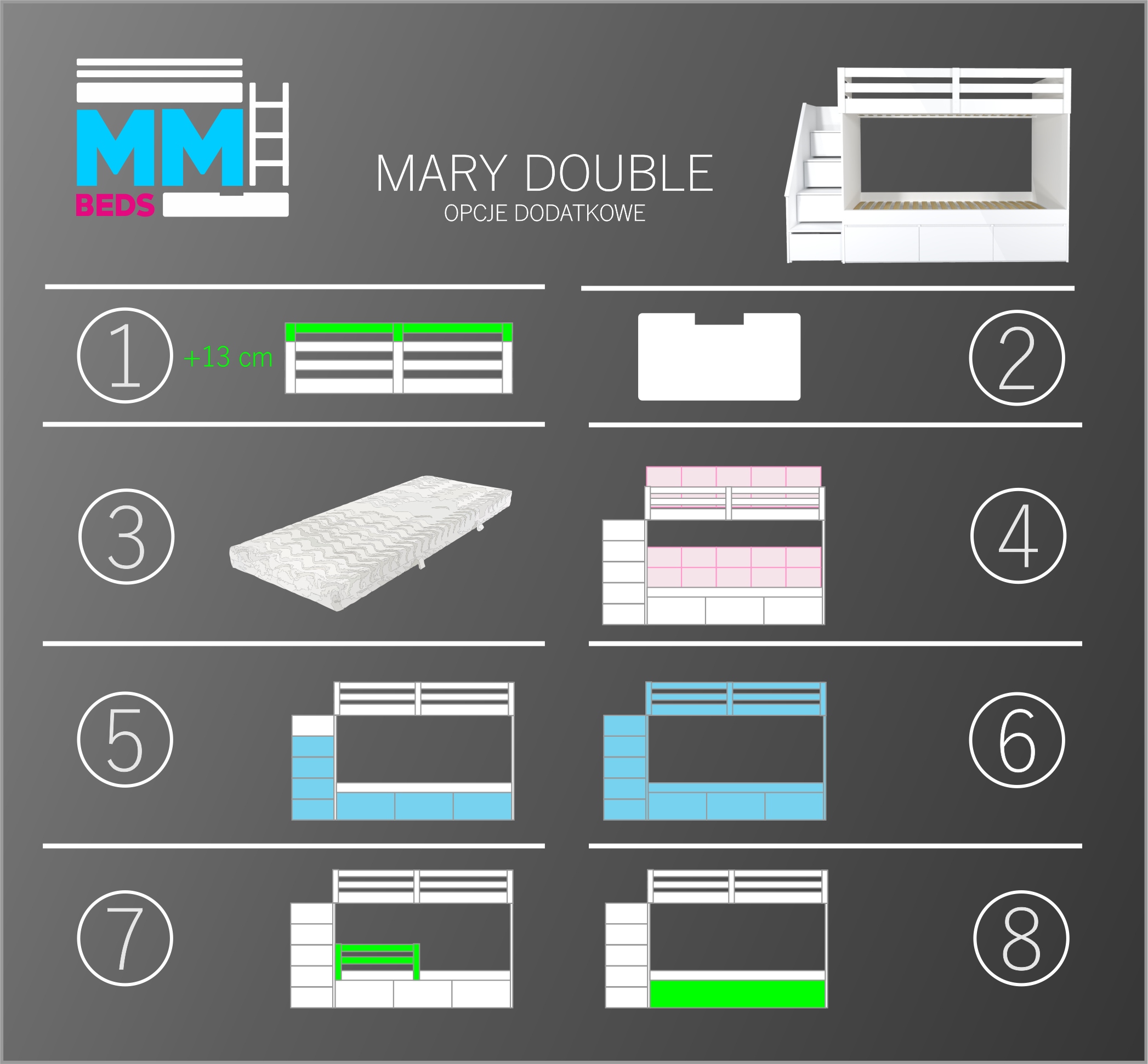 MM
BEDS

MARY DOUBLE
OPCJE DODATKOWE

1 +13 cm

2

3

4

5

6

7

8