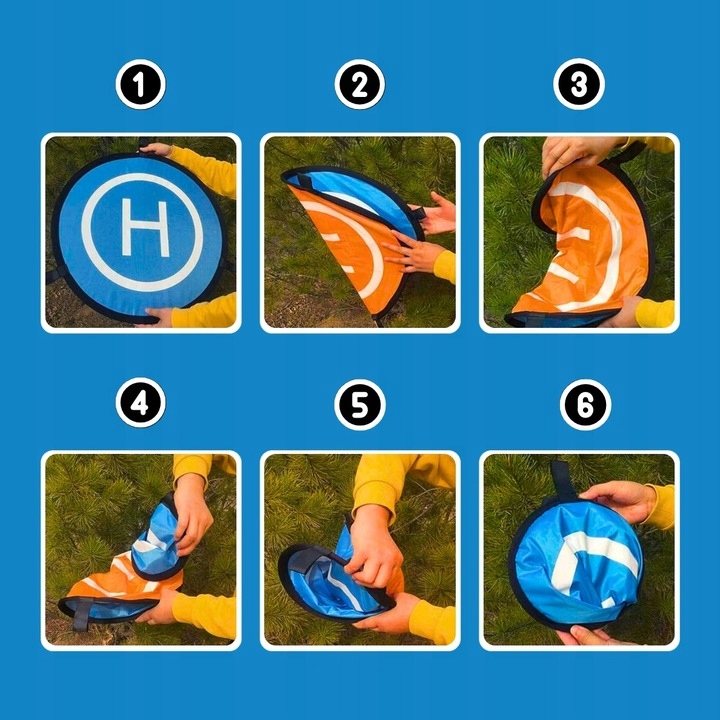 1
2
3
H
4
5
6