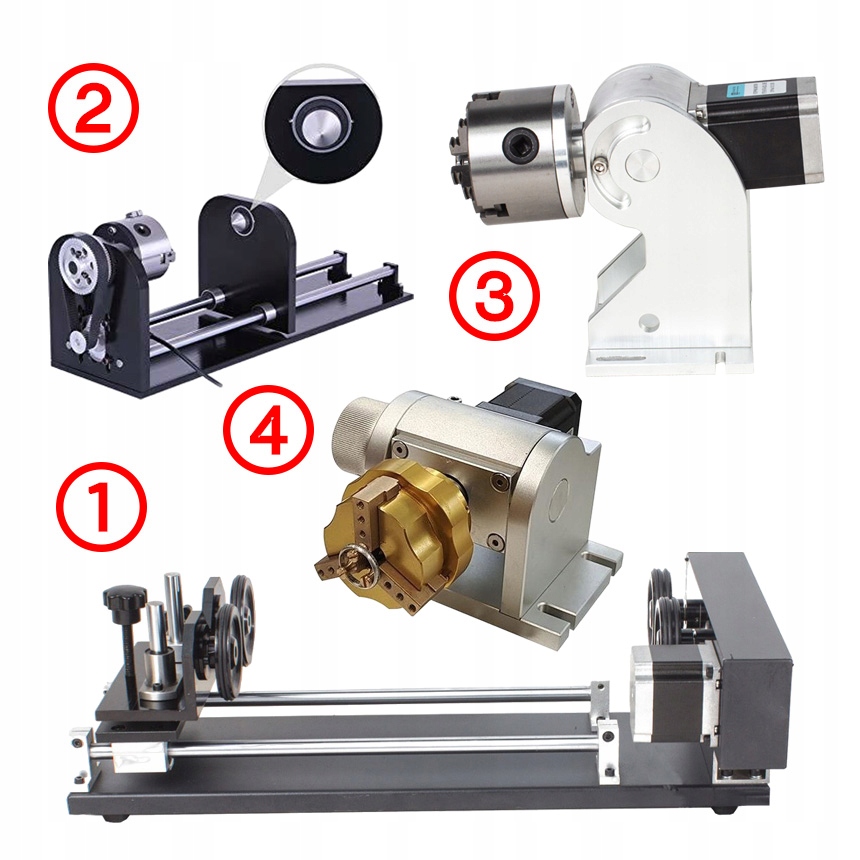 ②
③
④
①