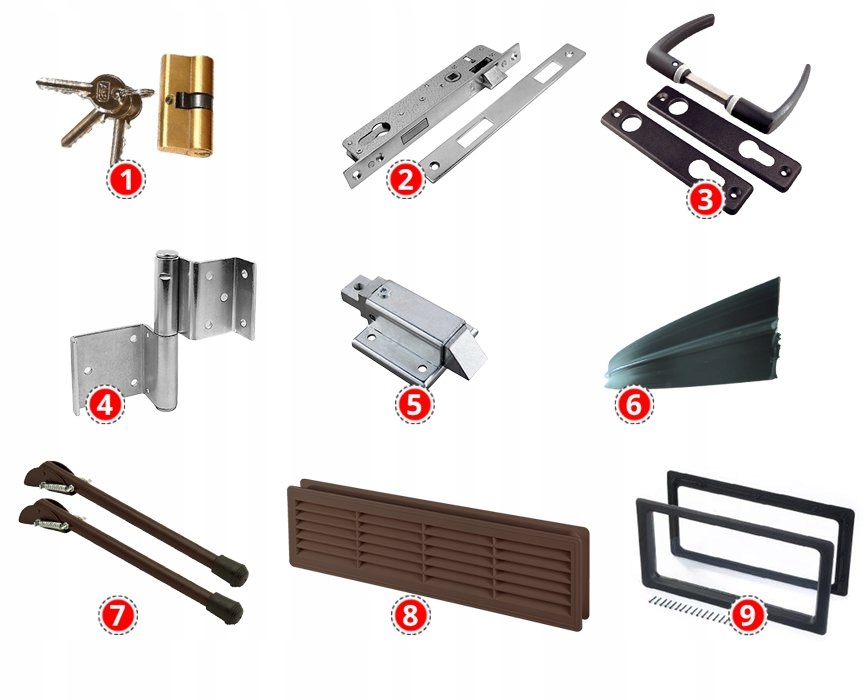 1
2
3
4
5
6
7
8
9