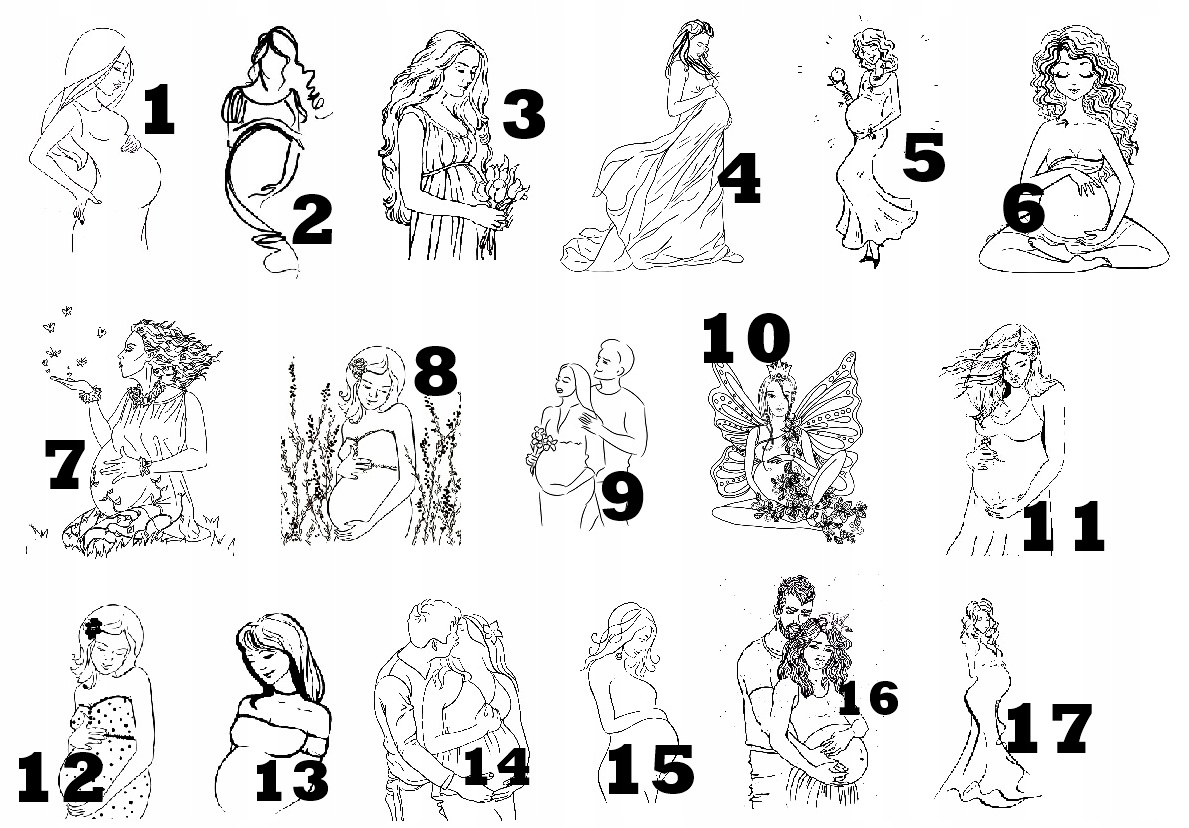 1 2 3 4 5 6

7 8 9 10 11

12 13 14 15 16 17