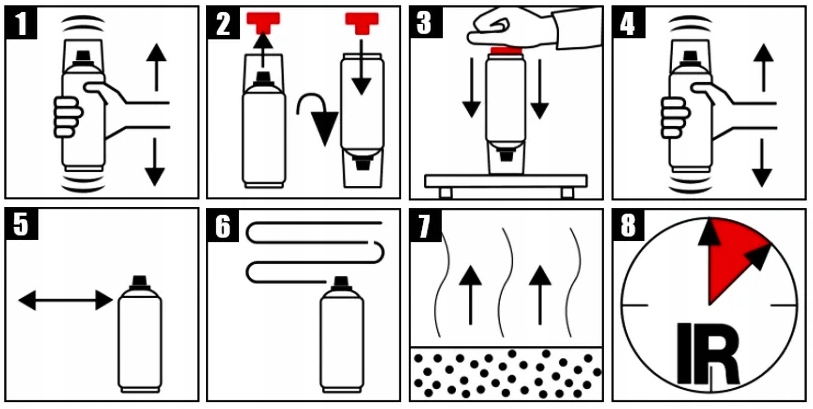 1
2
3
4
5
6
7
8
IR