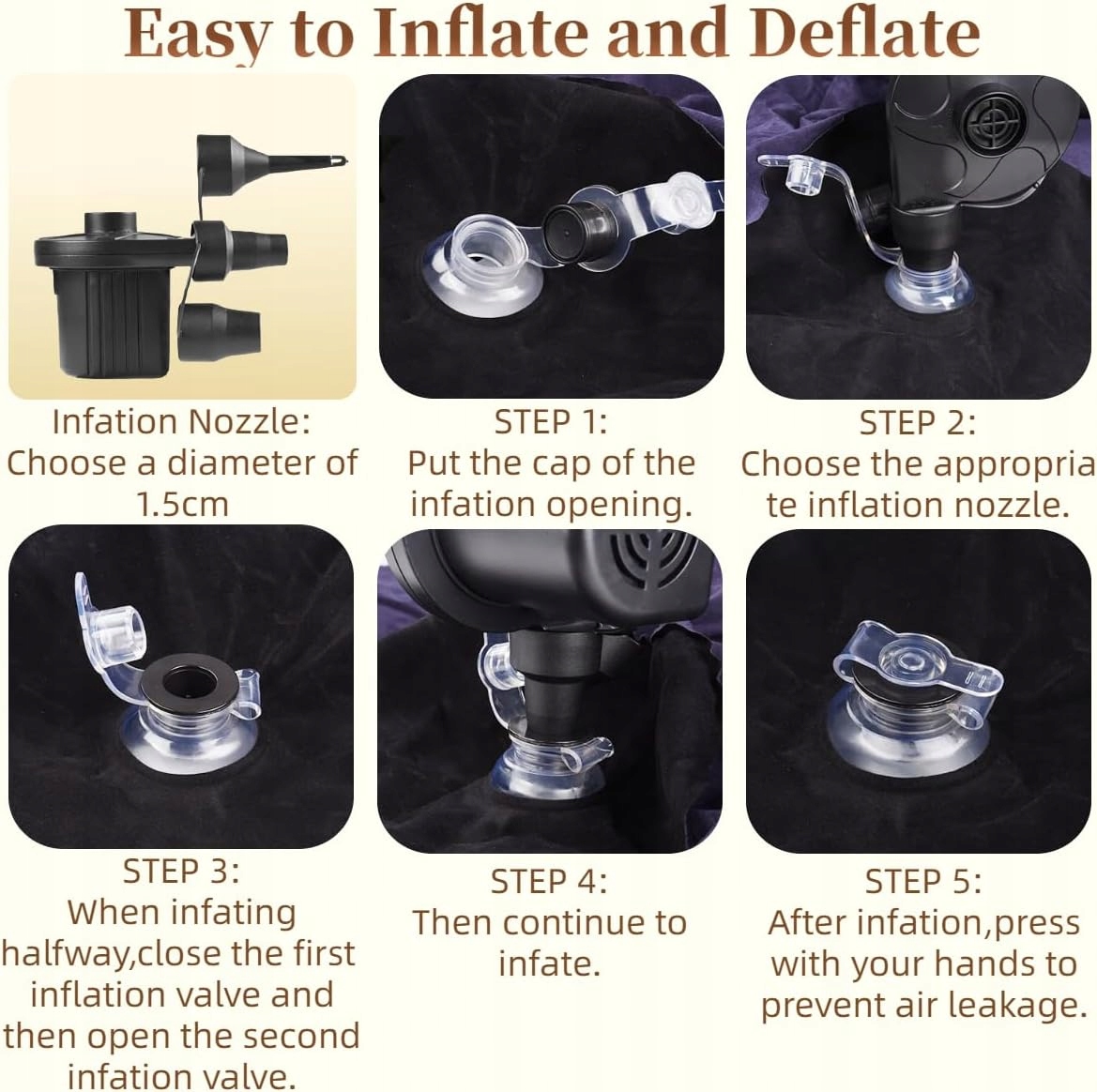 Easy to Inflate and Deflate

Infation Nozzle:
Choose a diameter of 1.5cm

STEP 1:
Put the cap of the infation opening.

STEP 2:
Choose the appropria te inflation nozzle.

STEP 3:
When infating halfway,close the first inflation valve and then open the second infation valve.

STEP 4:
Then continue to infate.

STEP 5:
After infation,press with your hands to prevent air leakage.