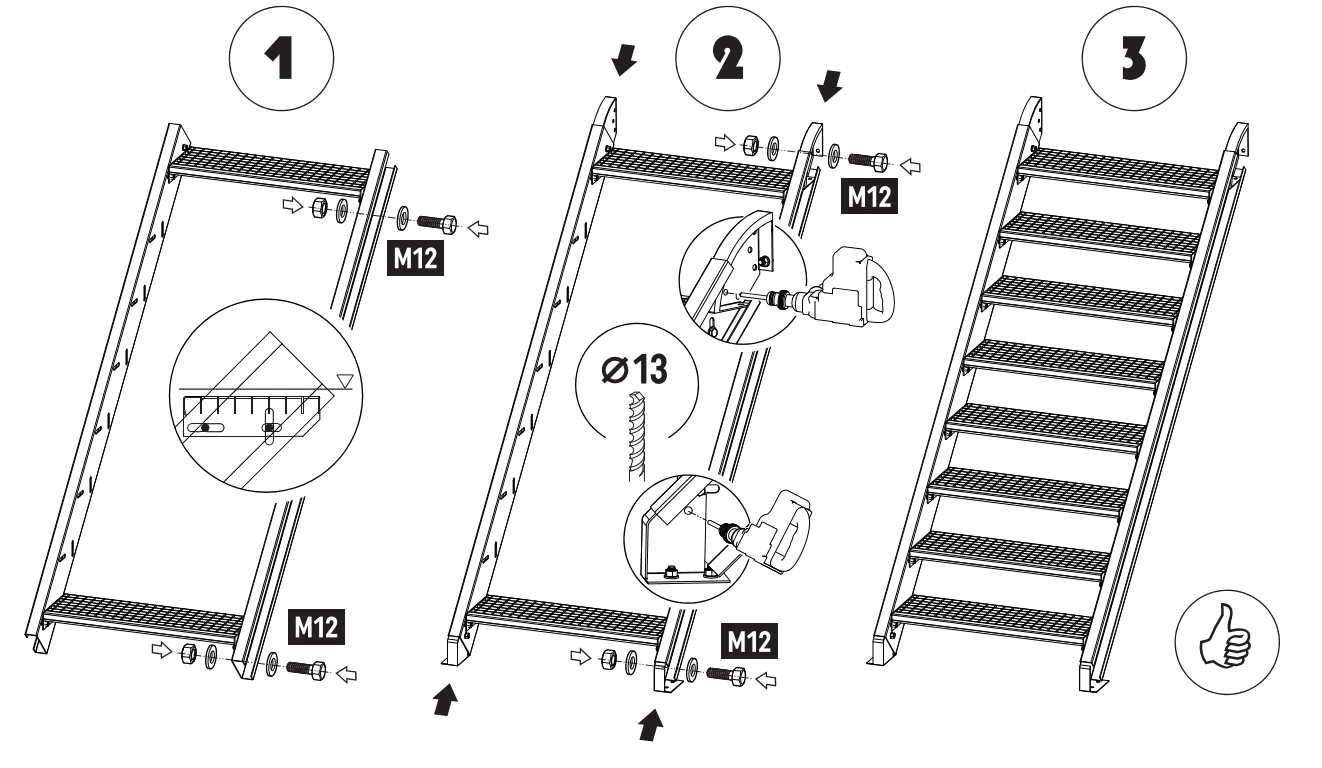 1

M12

M12

2

M12

Ø13

M12

3