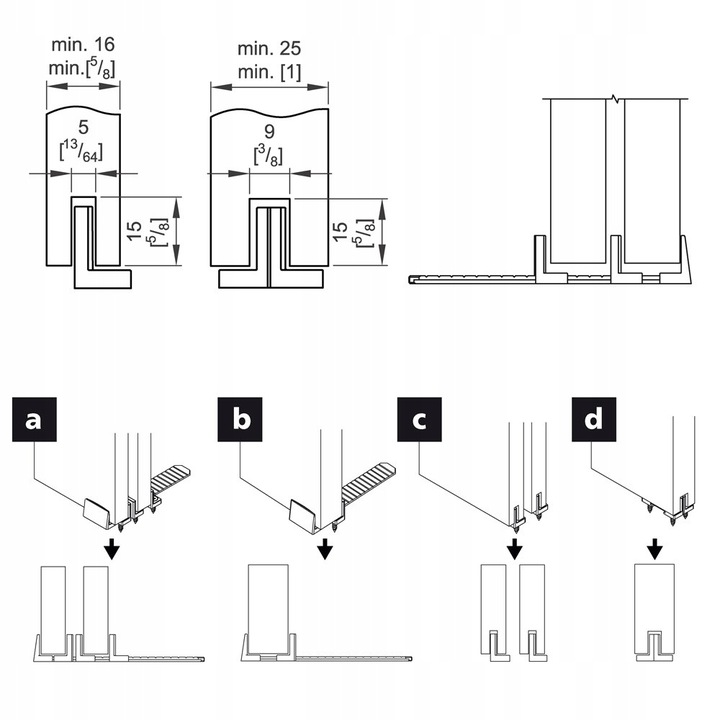 min. 16
min.[$^5/_8$]

5
[$^{13}/_{64}$]

15
[$^5/_8$]

min. 25
min. [1]

9
[$^3/_8$]

15
[$^5/_8$]

a

b

c

d