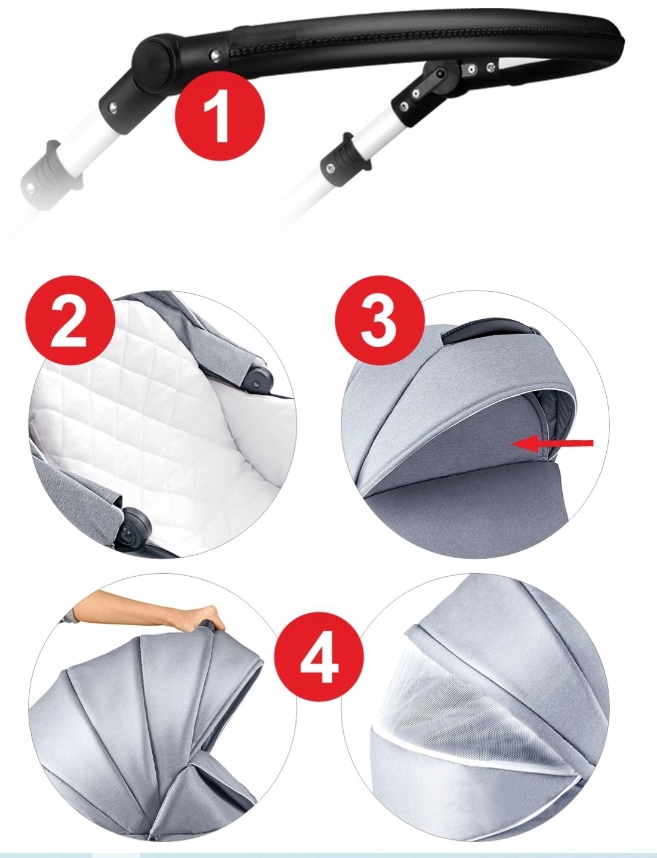 1

2

3

4