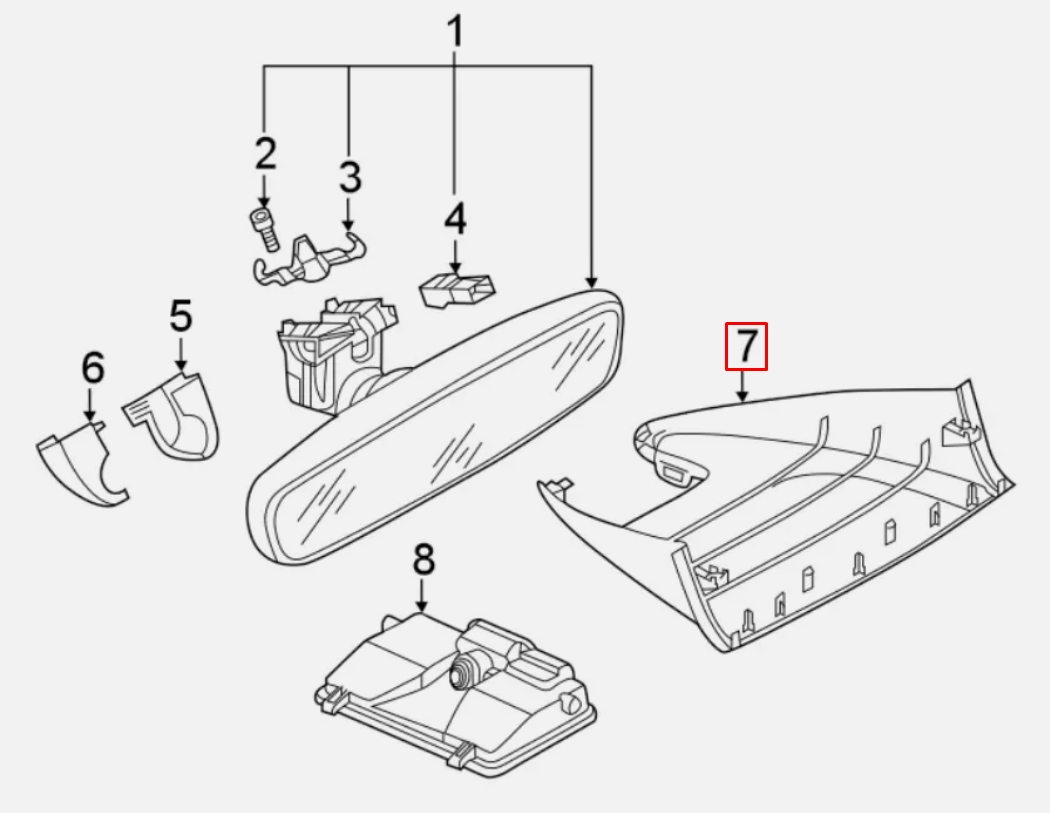 1
2
3
4
5
6
7
8