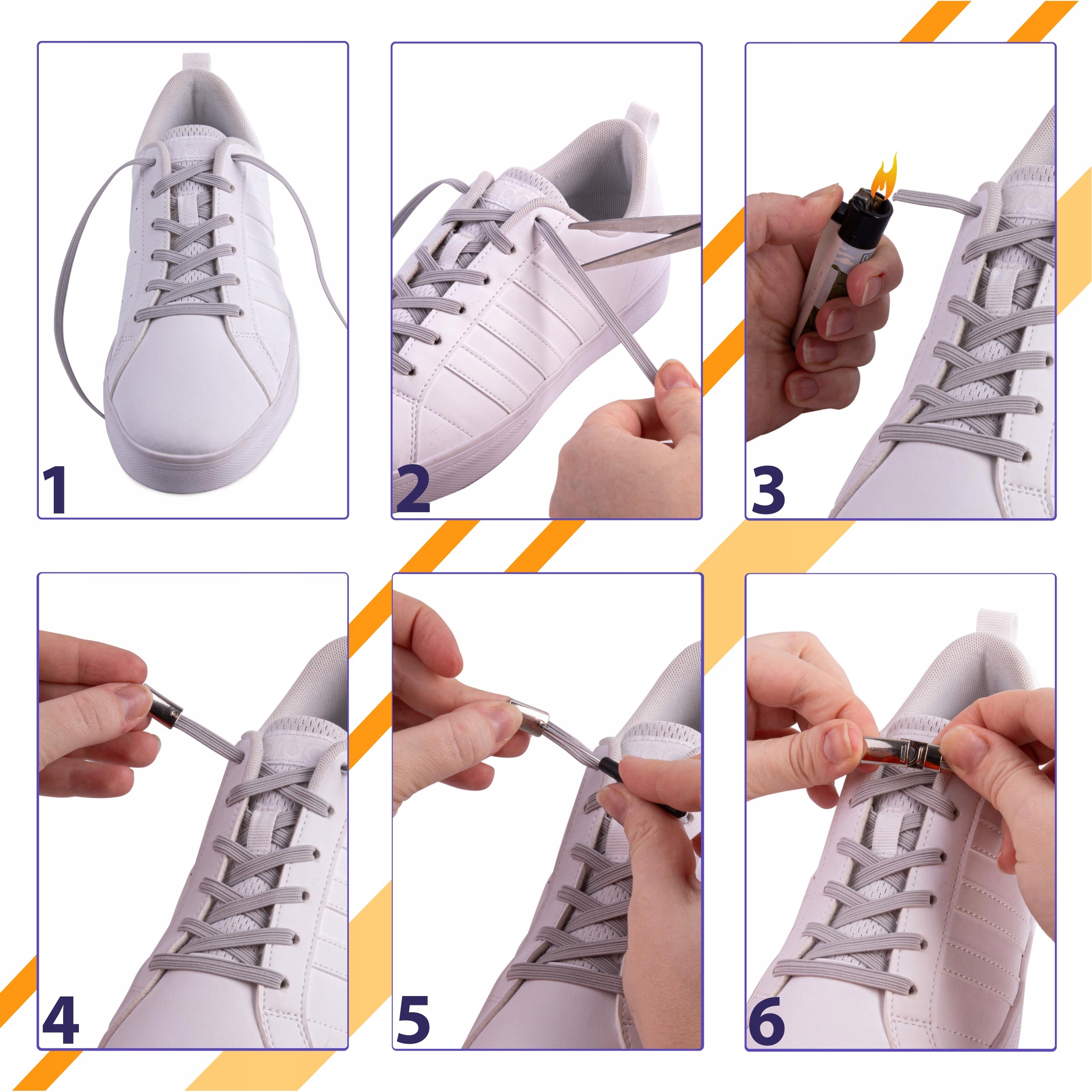 1

2

3

4

5

6