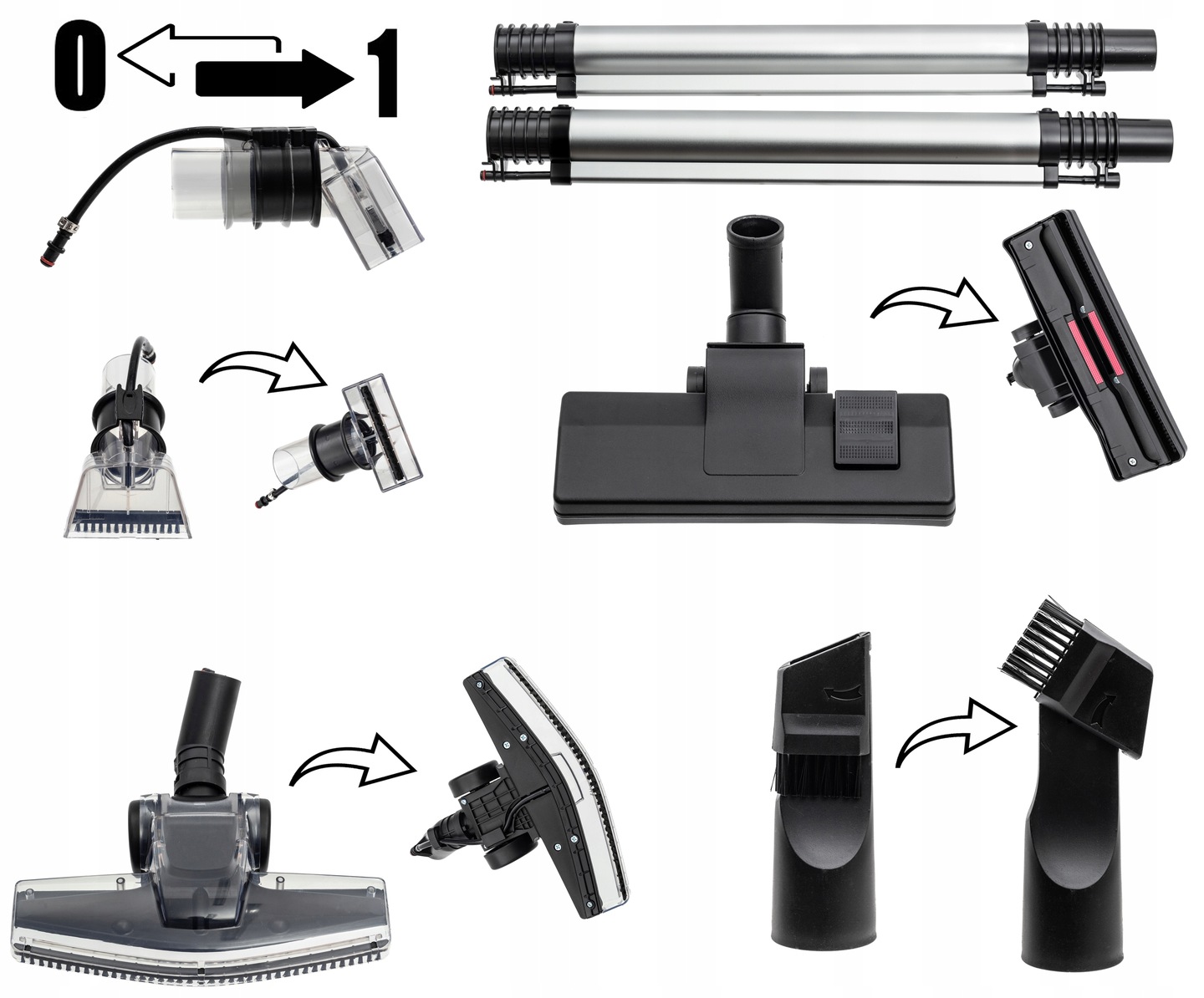 0 1